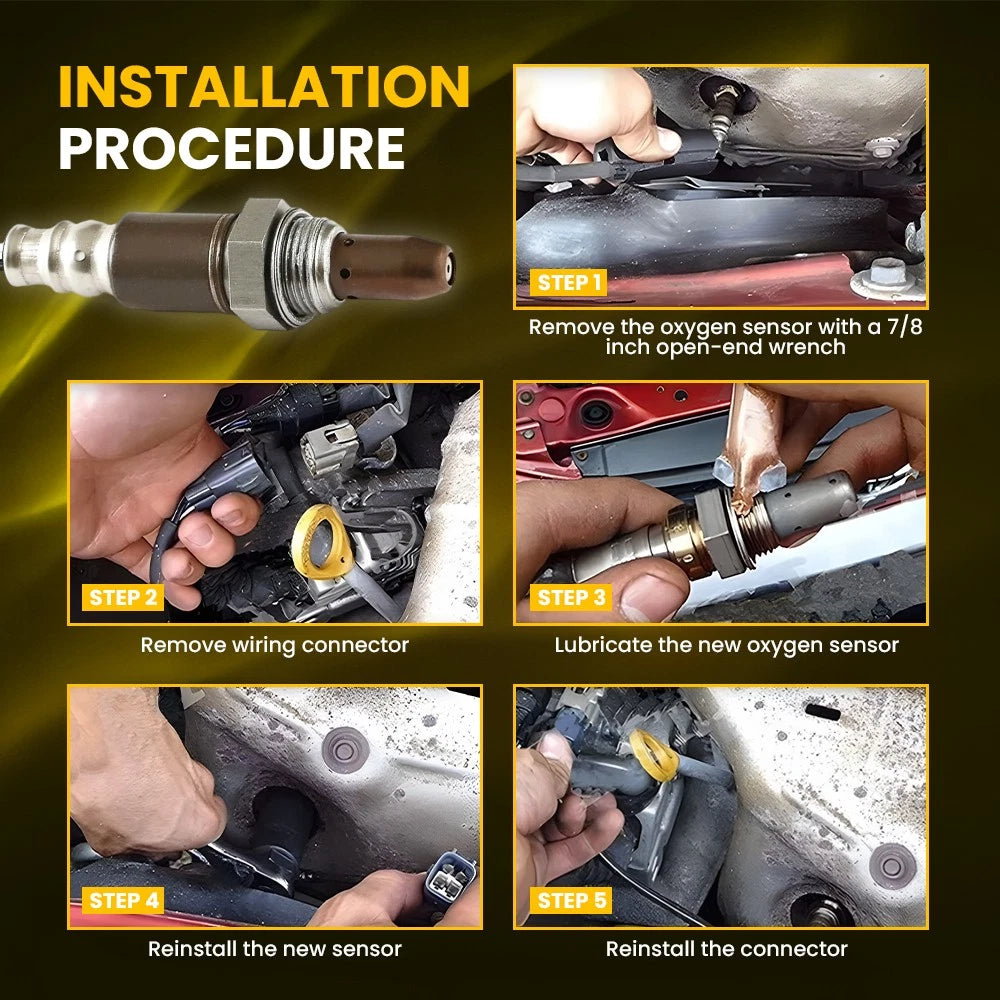 INSTALLATION
PROCEDURE

STEP 1

Remove the oxygen sensor with a 7/8 inch open-end wrench

STEP 2

Remove wiring connector

STEP 3

Lubricate the new oxygen sensor

STEP 4

Reinstall the new sensor

STEP 5

Reinstall the connector