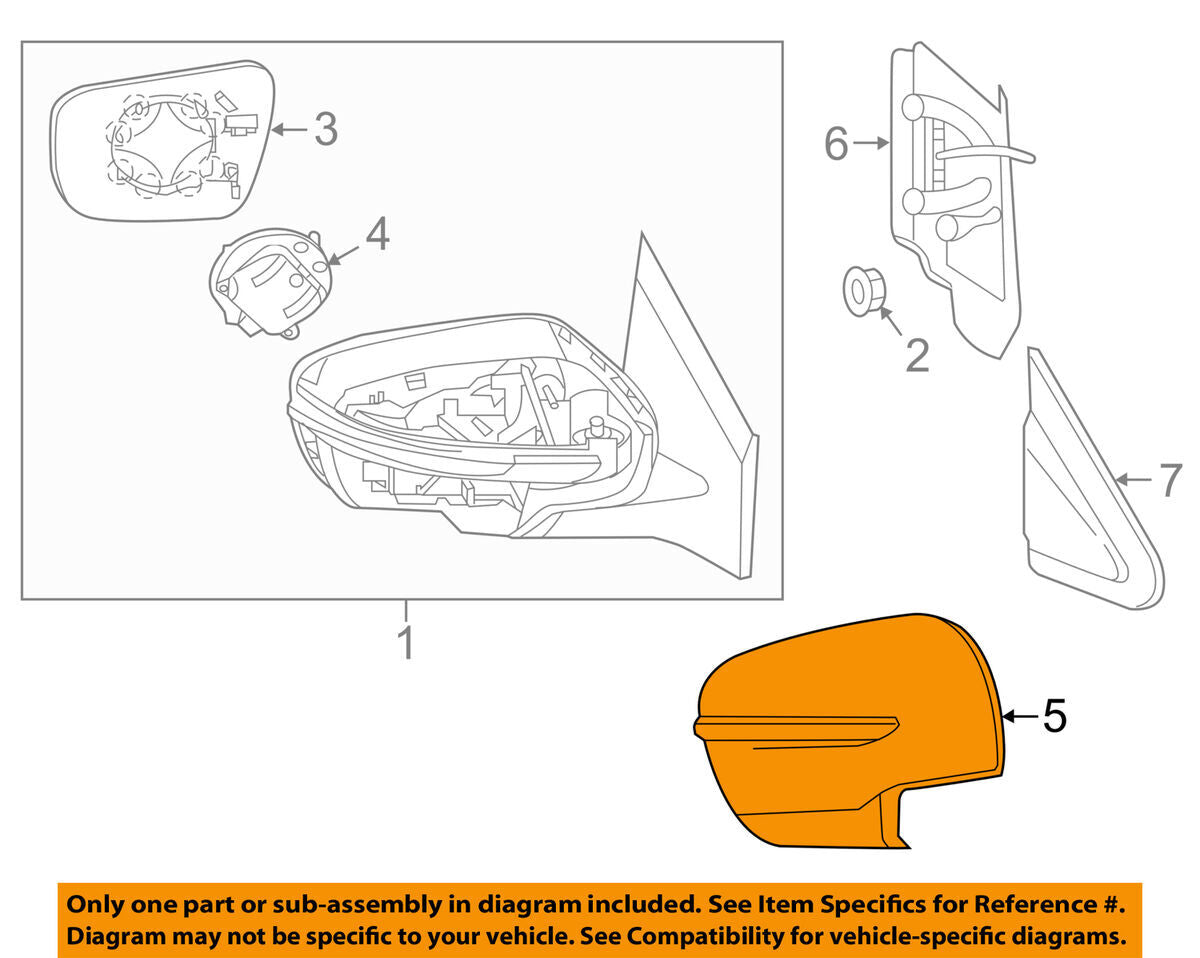 3
4
6
2
7
1
5

Only one part or sub-assembly in diagram included. See Item Specifics for Reference #.
Diagram may not be specific to your vehicle. See Compatibility for vehicle-specific diagrams.