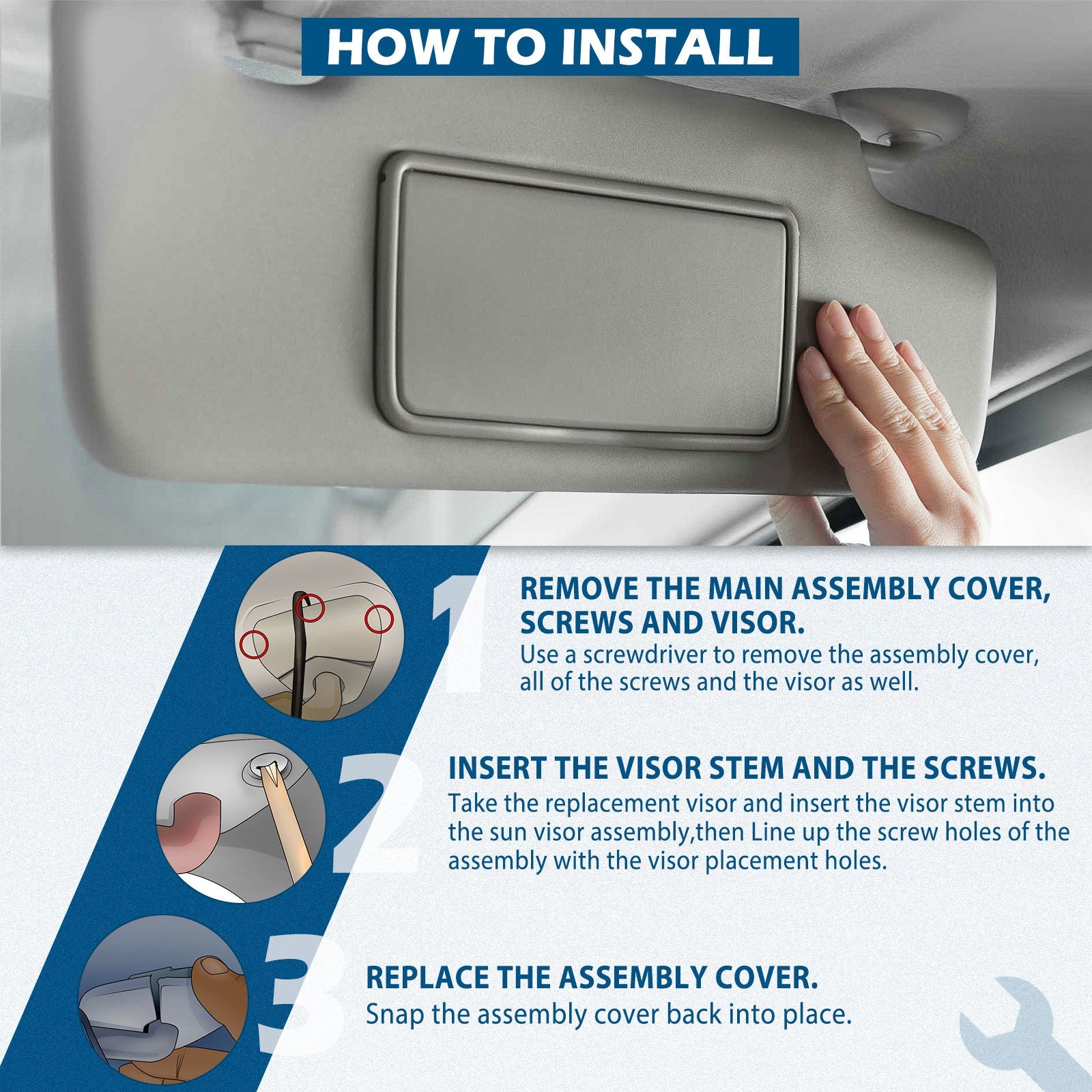 HOW TO INSTALL

1

REMOVE THE MAIN ASSEMBLY COVER, SCREWS AND VISOR.
Use a screwdriver to remove the assembly cover, all of the screws and the visor as well.

2

INSERT THE VISOR STEM AND THE SCREWS.
Take the replacement visor and insert the visor stem into the sun visor assembly,then Line up the screw holes of the assembly with the visor placement holes.

3

REPLACE THE ASSEMBLY COVER.
Snap the assembly cover back into place.