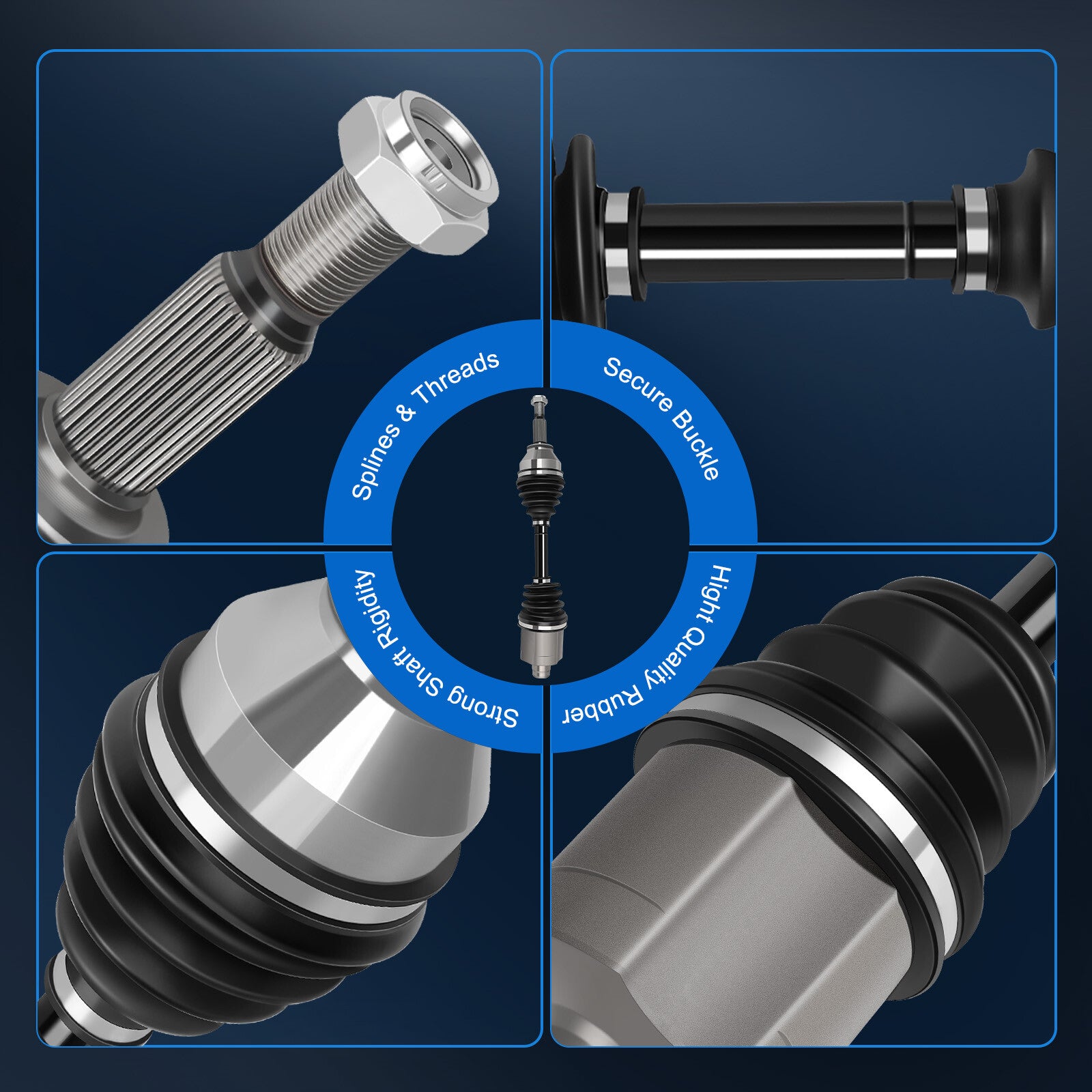 Splines & Threads

Secure Buckle

Strong Shaft Rigidity

Hight Quality Rubber