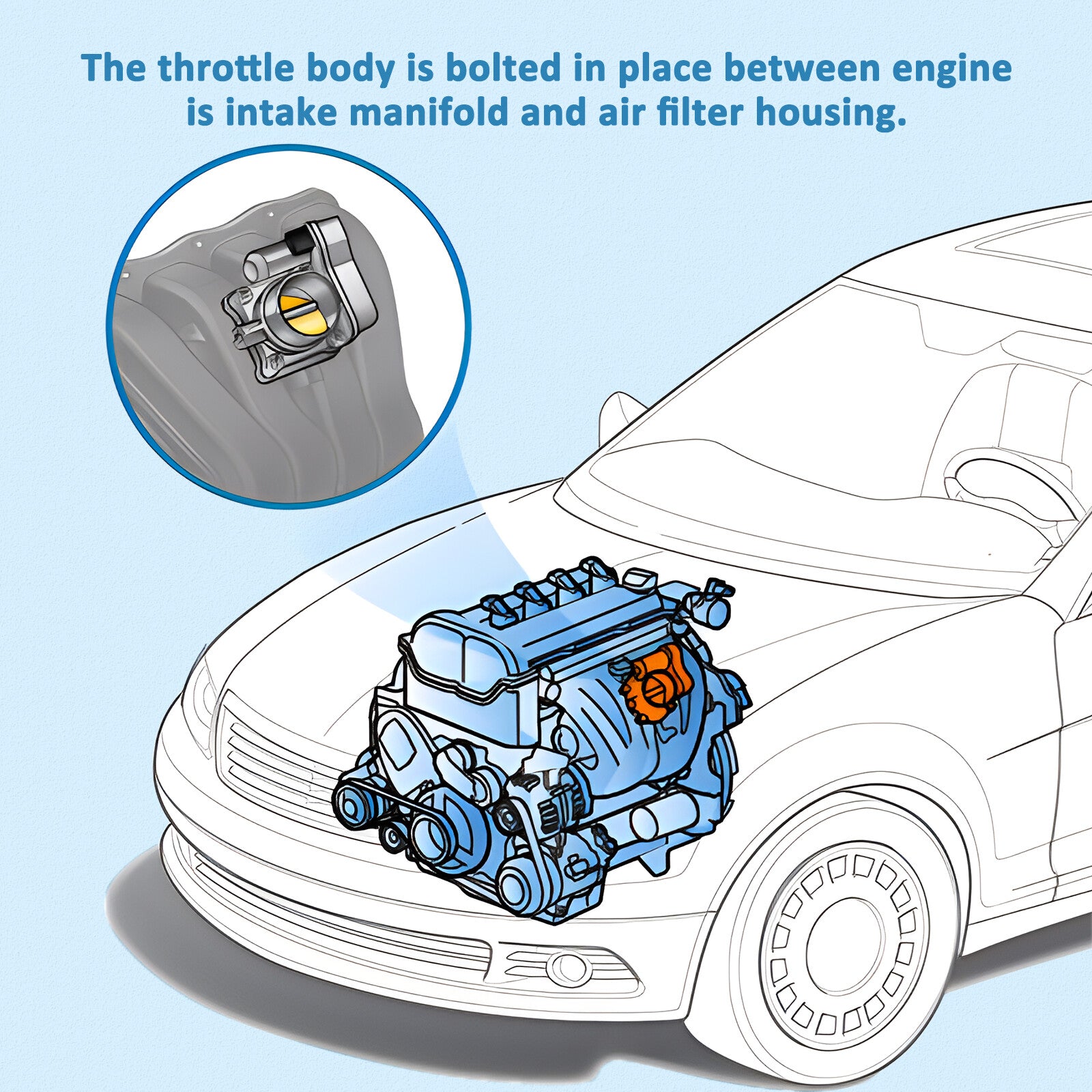 The throttle body is bolted in place between engine is intake manifold and air filter housing.