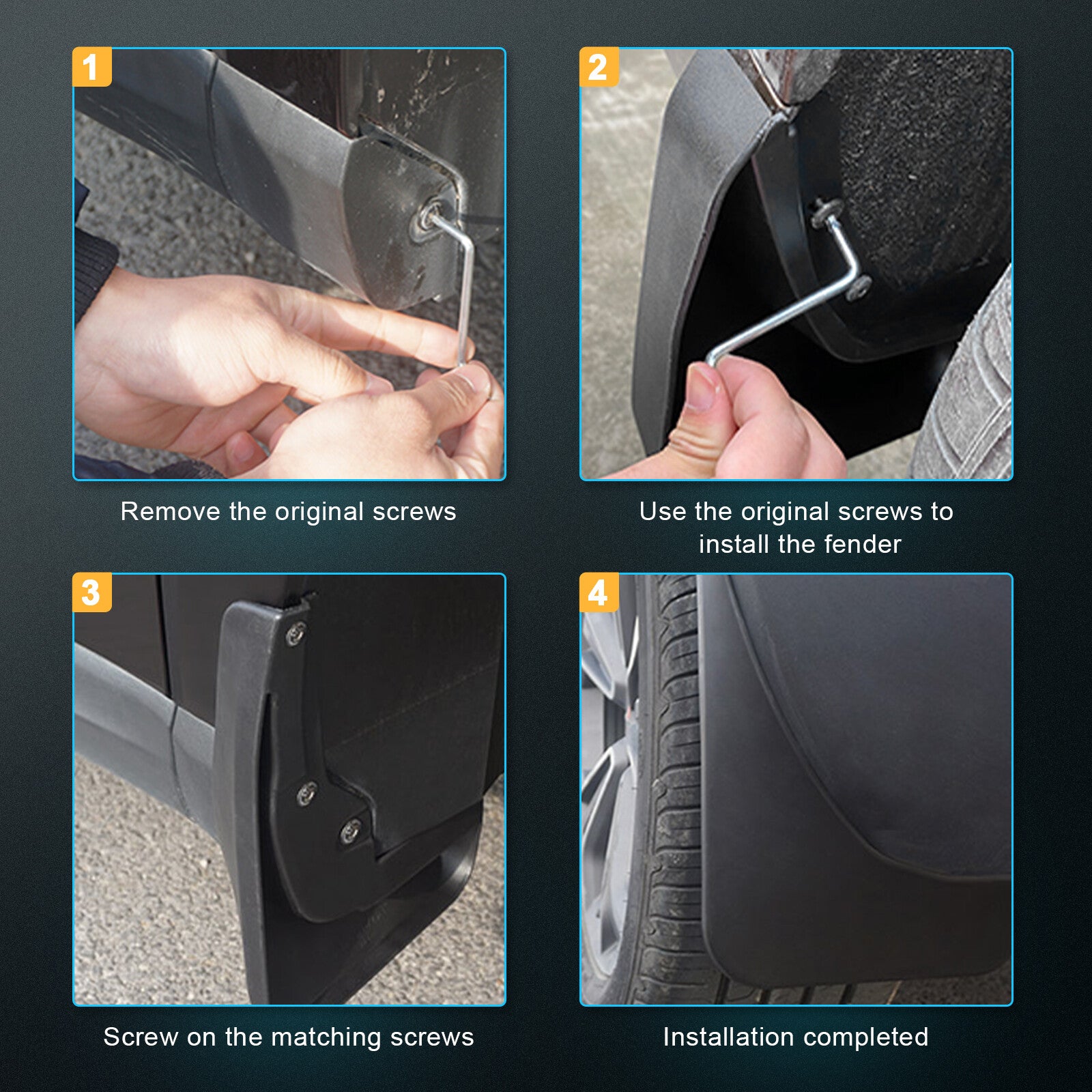 1

Remove the original screws

2

Use the original screws to install the fender

3

Screw on the matching screws

4

Installation completed