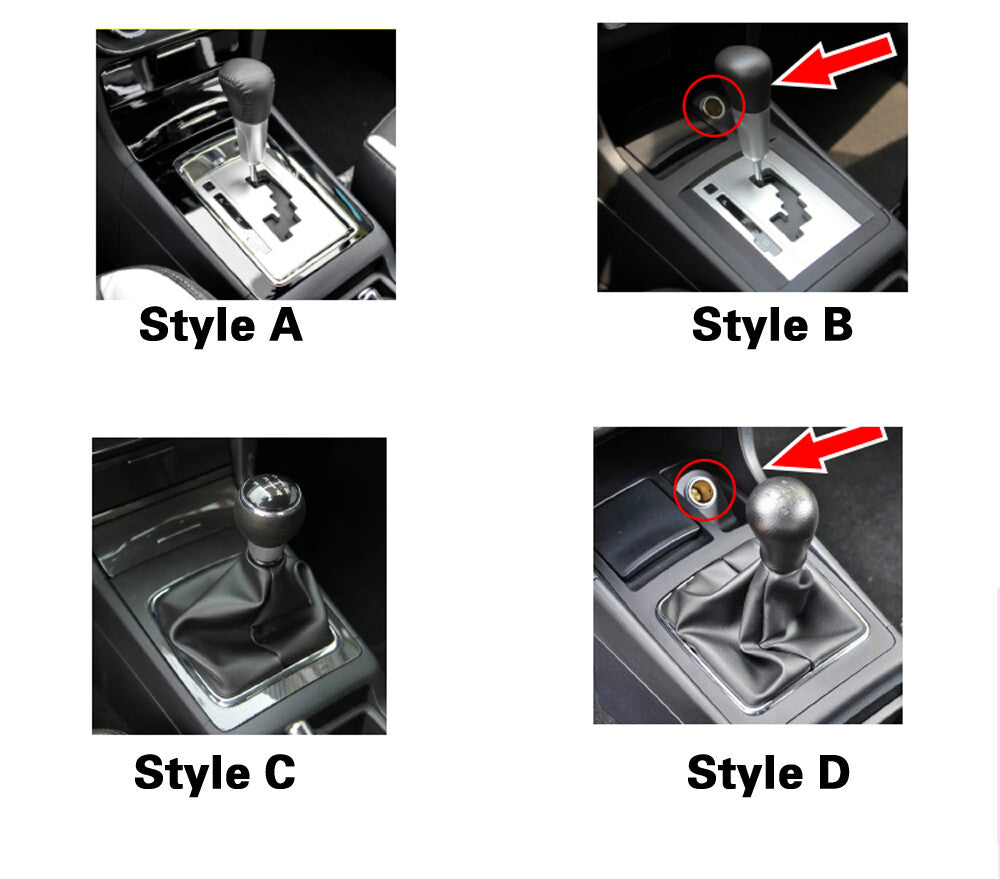 Style A

Style B

Style C

Style D