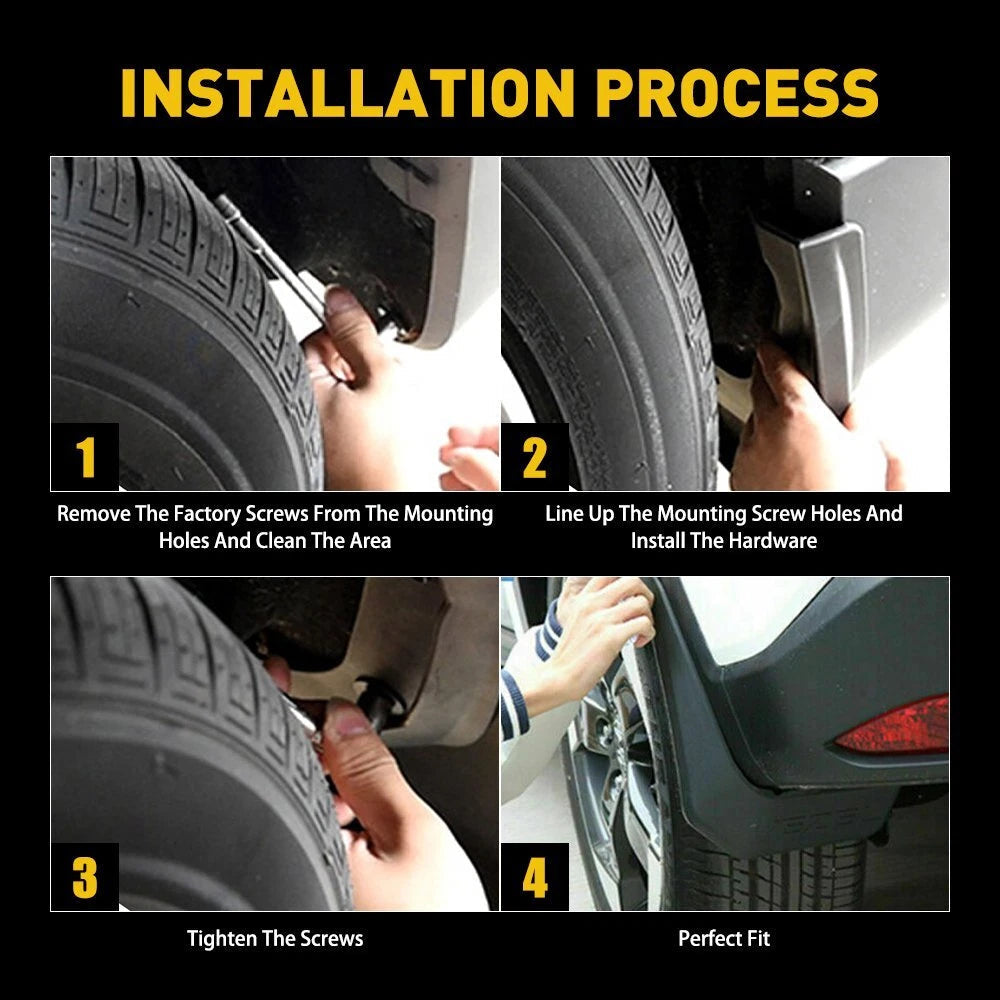 INSTALLATION PROCESS

1

Remove The Factory Screws From The Mounting Holes And Clean The Area

2

Line Up The Mounting Screw Holes And Install The Hardware

3

Tighten The Screws

4

Perfect Fit