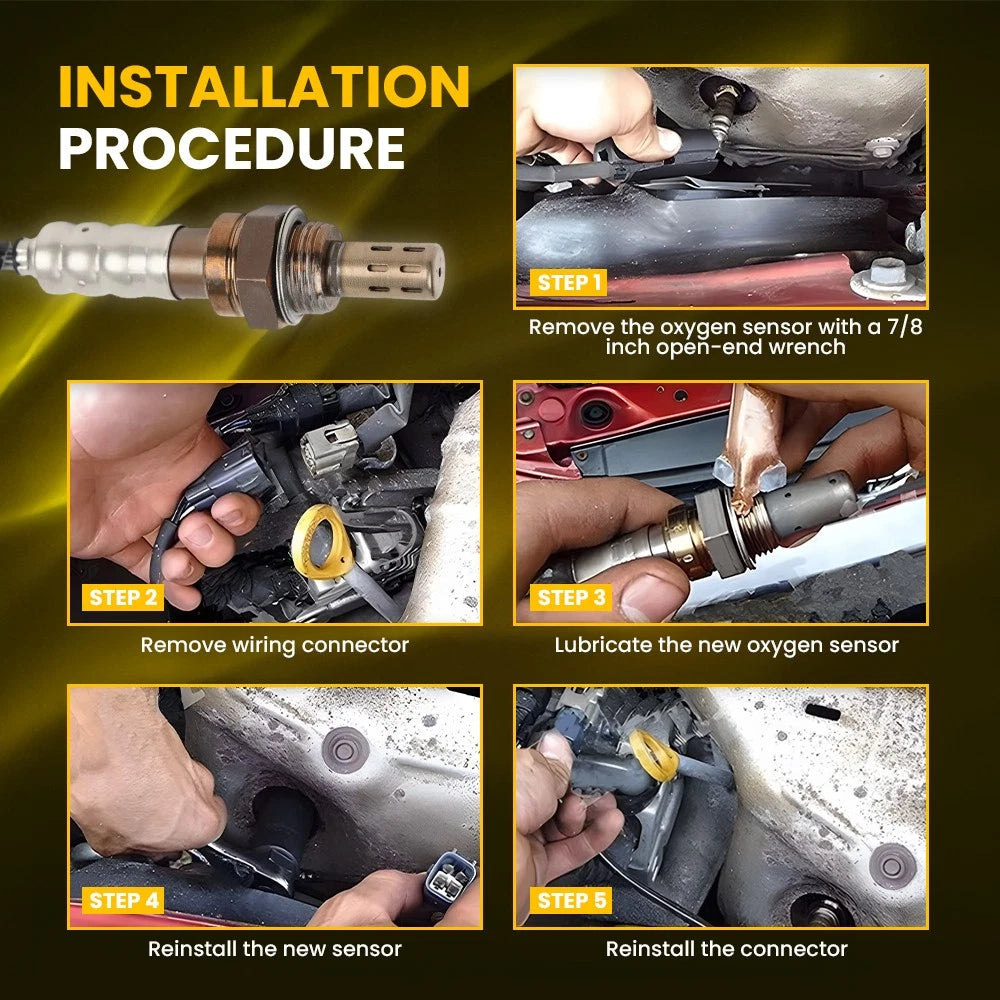 INSTALLATION PROCEDURE

STEP 1
Remove the oxygen sensor with a 7/8 inch open-end wrench

STEP 2
Remove wiring connector

STEP 3
Lubricate the new oxygen sensor

STEP 4
Reinstall the new sensor

STEP 5
Reinstall the connector