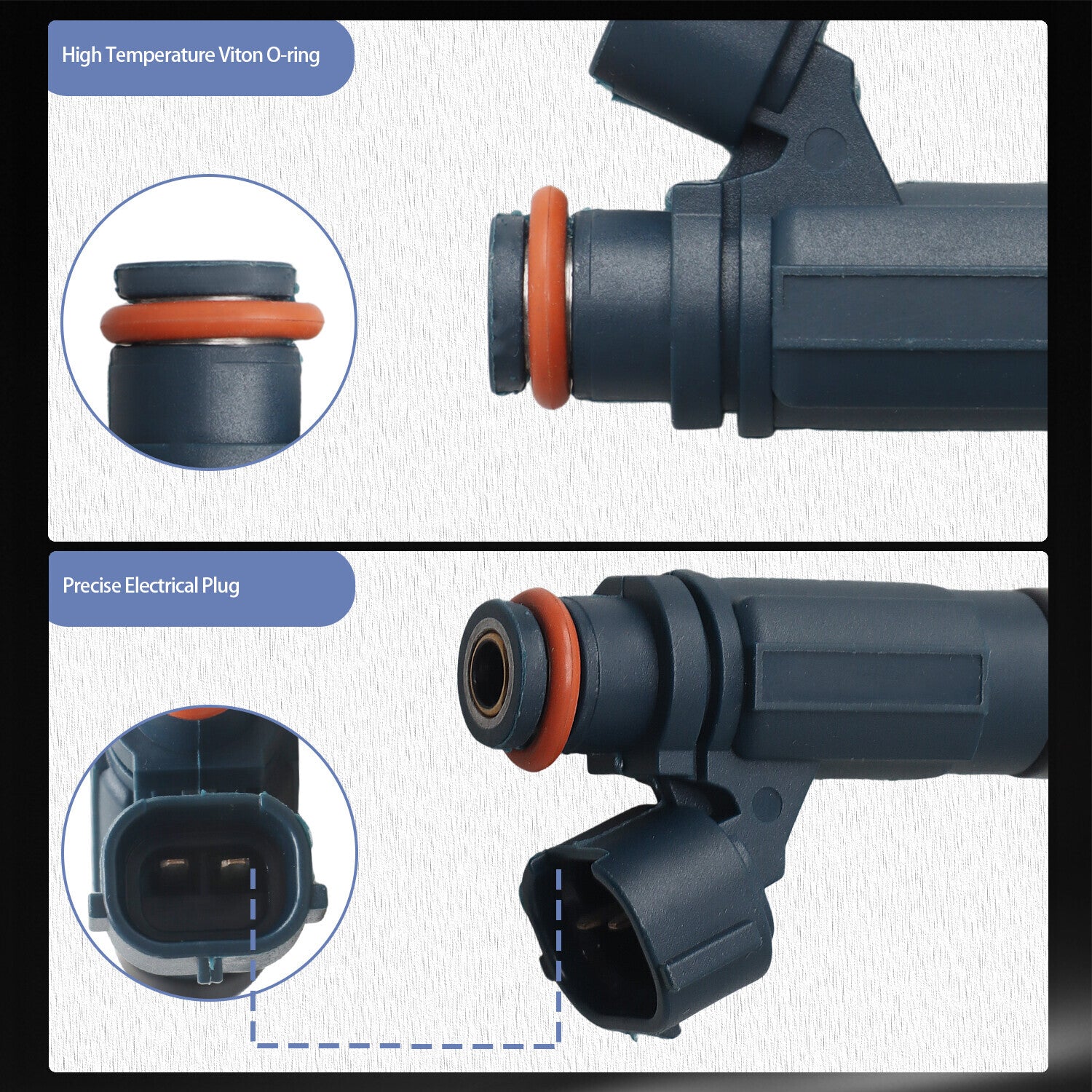 High Temperature Viton O-ring

Precise Electrical Plug