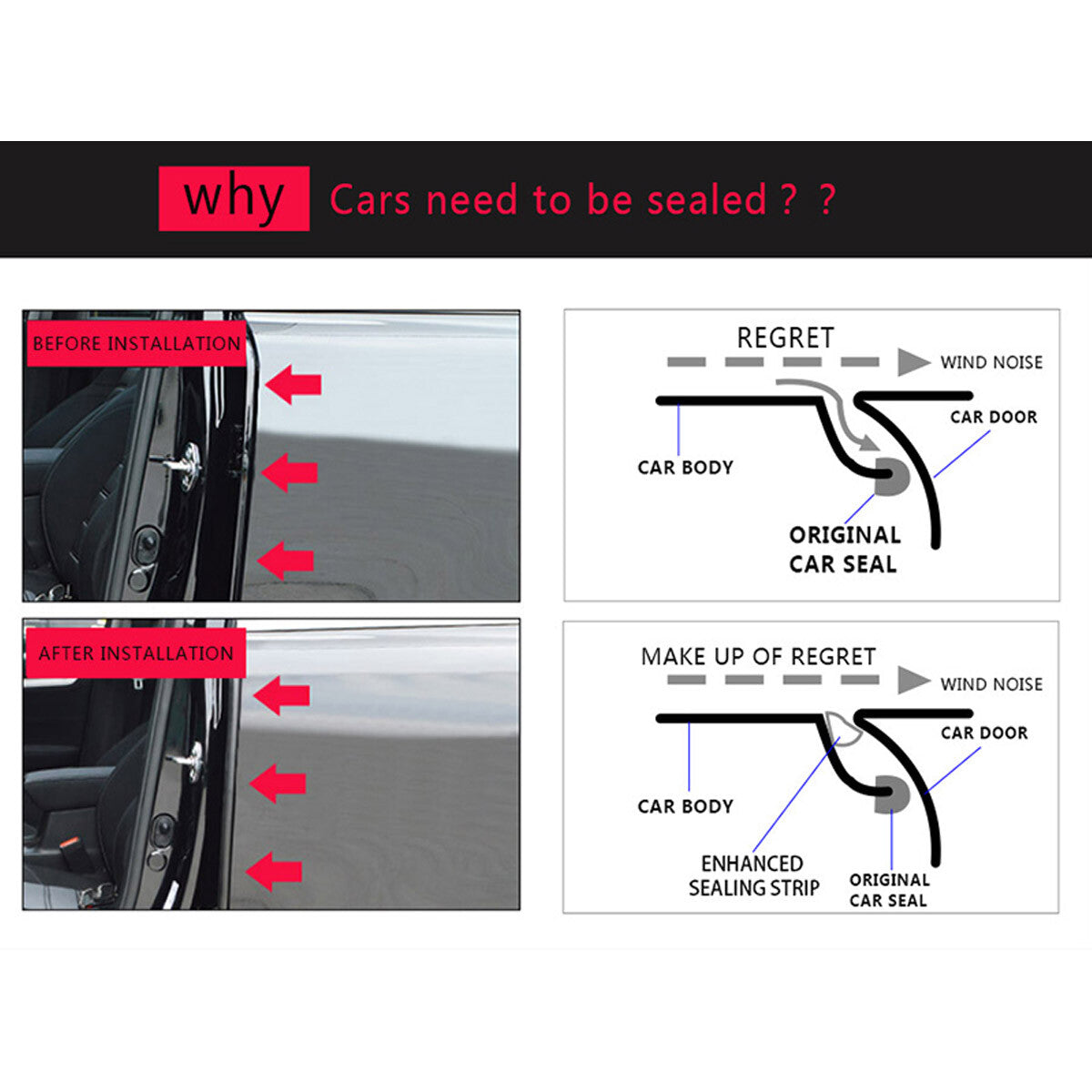 why Cars need to be sealed ? ?

BEFORE INSTALLATION

REGRET
WIND NOISE
CAR DOOR
CAR BODY
ORIGINAL CAR SEAL

AFTER INSTALLATION

MAKE UP OF REGRET
WIND NOISE
CAR DOOR
CAR BODY
ENHANCED SEALING STRIP
ORIGINAL CAR SEAL