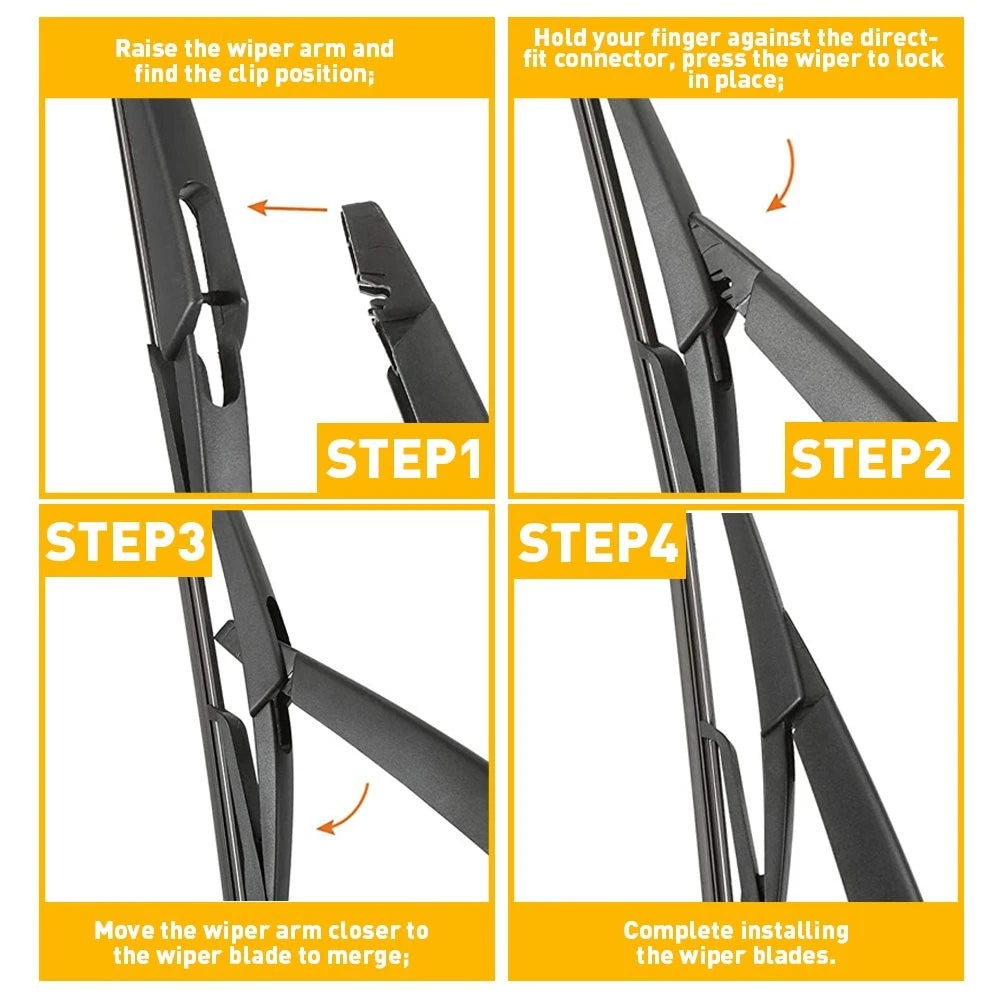 Raise the wiper arm and find the clip position;

STEP1

Hold your finger against the direct-fit connector, press the wiper to lock in place;

STEP2

STEP3

Move the wiper arm closer to the wiper blade to merge;

STEP4

Complete installing the wiper blades.