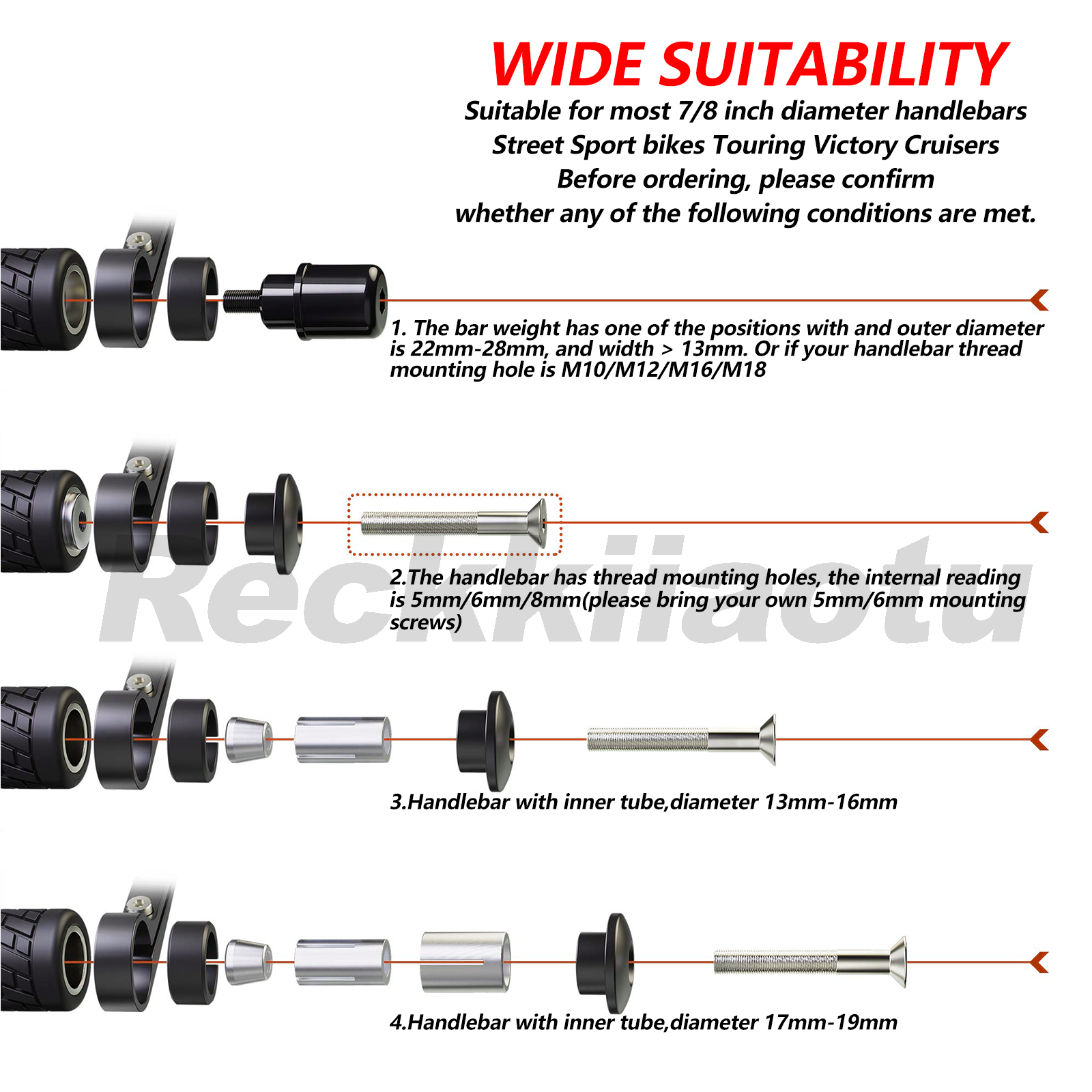 WIDE SUITABILITY

Suitable for most 7/8 inch diameter handlebars
Street Sport bikes Touring Victory Cruisers
Before ordering, please confirm
whether any of the following conditions are met.

1. The bar weight has one of the positions with and outer diameter is 22mm-28mm, and width > 13mm. Or if your handlebar thread mounting hole is M10/M12/M16/M18

2.The handlebar has thread mounting holes, the internal reading is 5mm/6mm/8mm(please bring your own 5mm/6mm mounting screws)

Reckkiiaotu

3.Handlebar with inner tube,diameter 13mm-16mm

4.Handlebar with inner tube,diameter 17mm-19mm