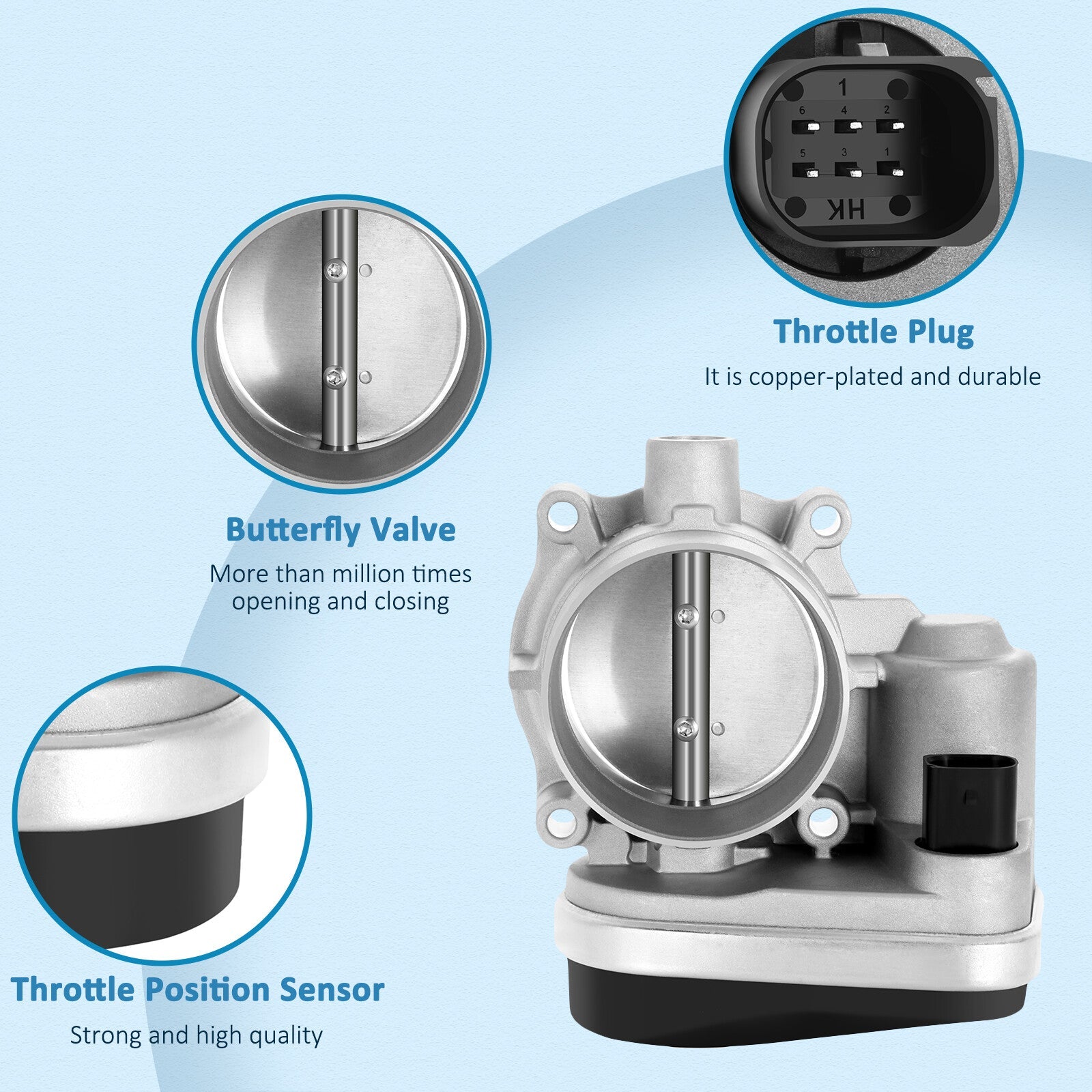 1
6 4 2
5 3 1
HK

Throttle Plug
It is copper-plated and durable

Butterfly Valve
More than million times opening and closing

Throttle Position Sensor
Strong and high quality