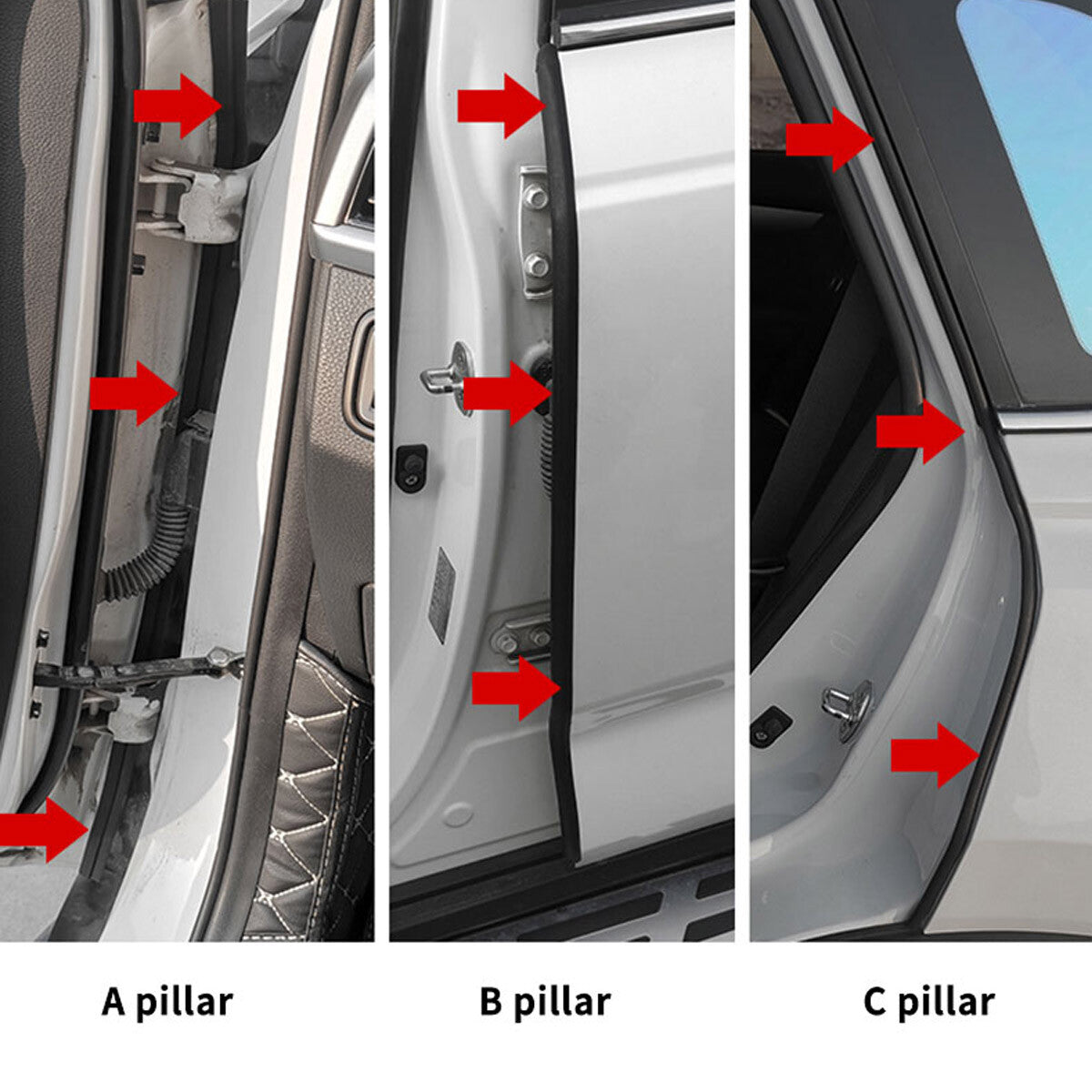 A pillar

B pillar

C pillar