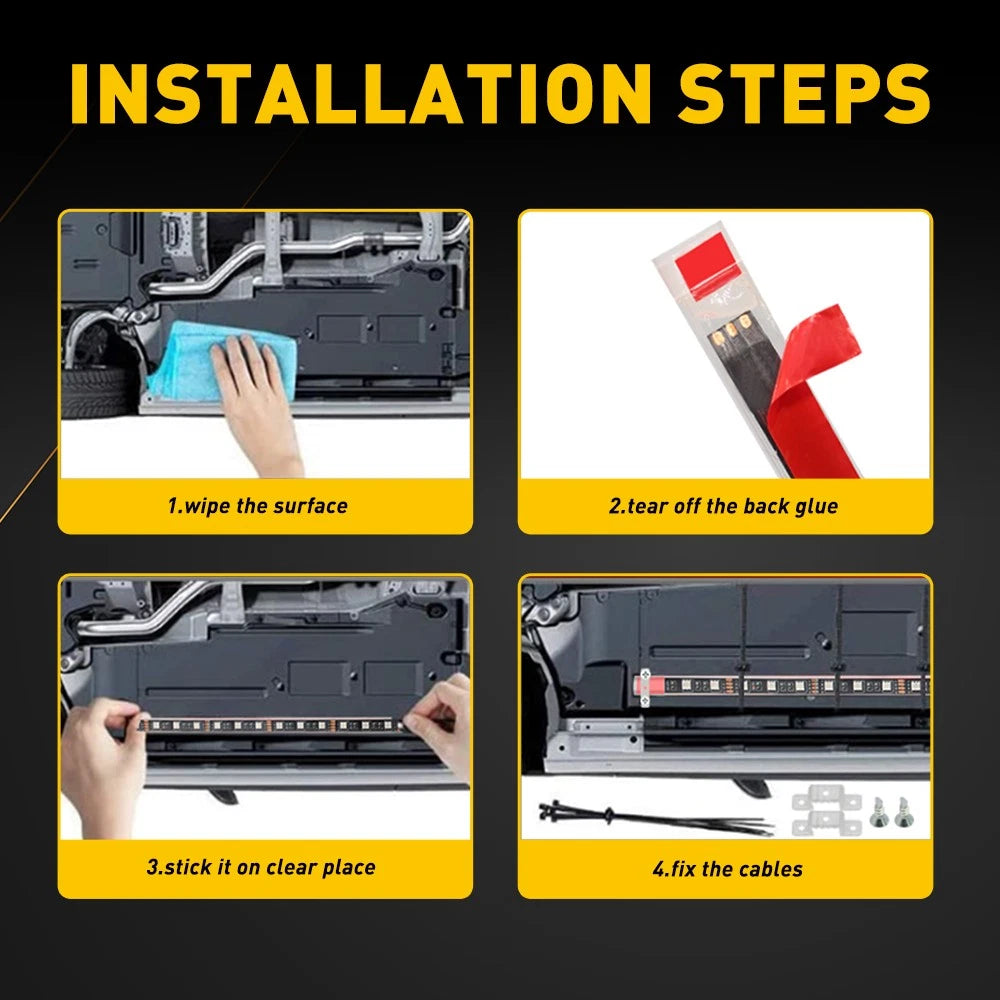 INSTALLATION STEPS

1.wipe the surface

2.tear off the back glue

3.stick it on clear place

4.fix the cables