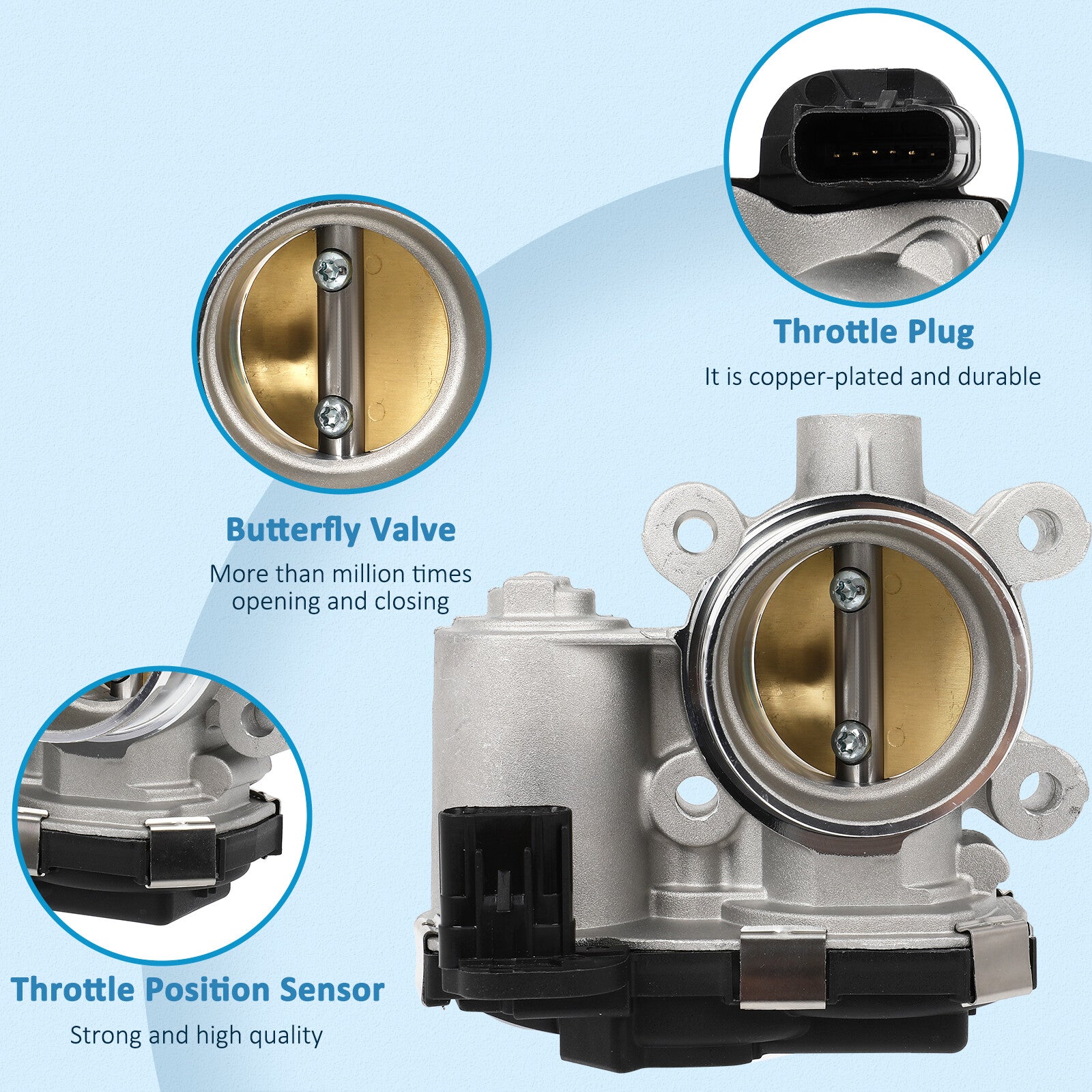 Throttle Plug

It is copper-plated and durable

Butterfly Valve

More than million times opening and closing

Throttle Position Sensor

Strong and high quality