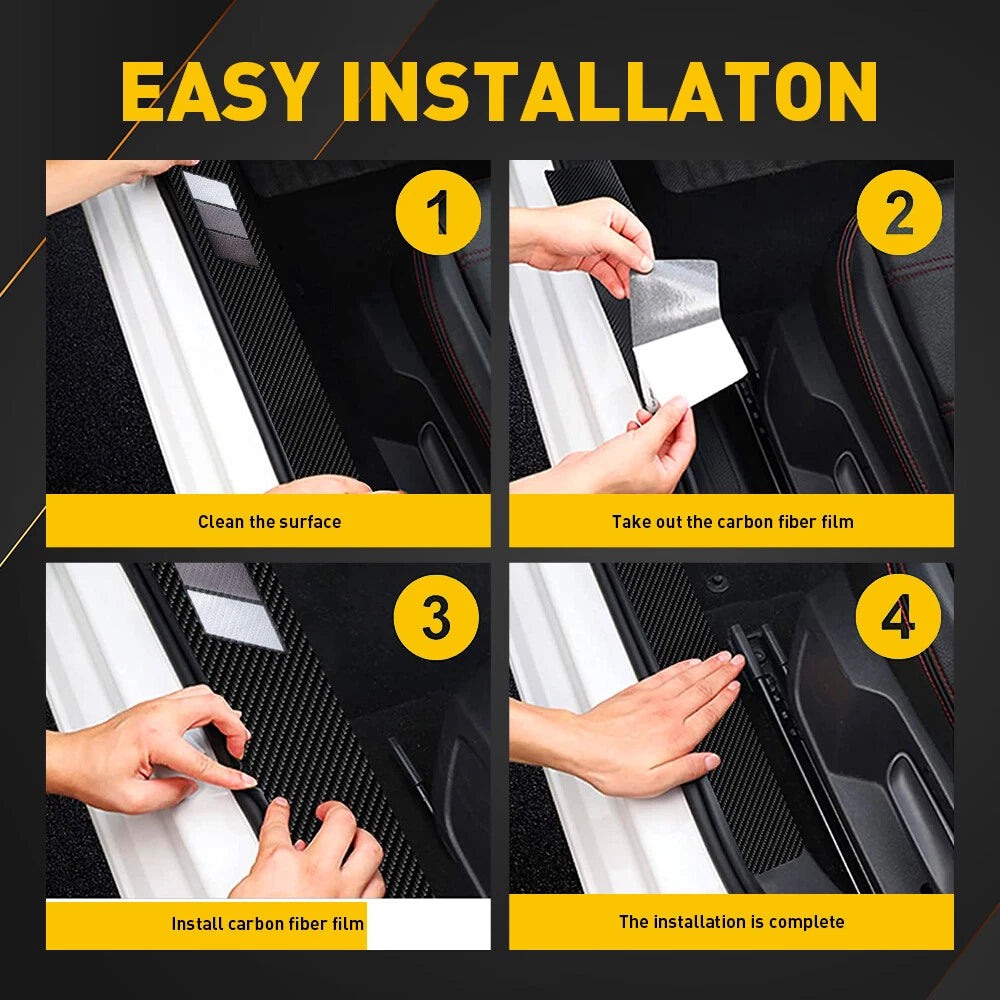 EASY INSTALLATON

1

Clean the surface

2

Take out the carbon fiber film

3

Install carbon fiber film

4

The installation is complete