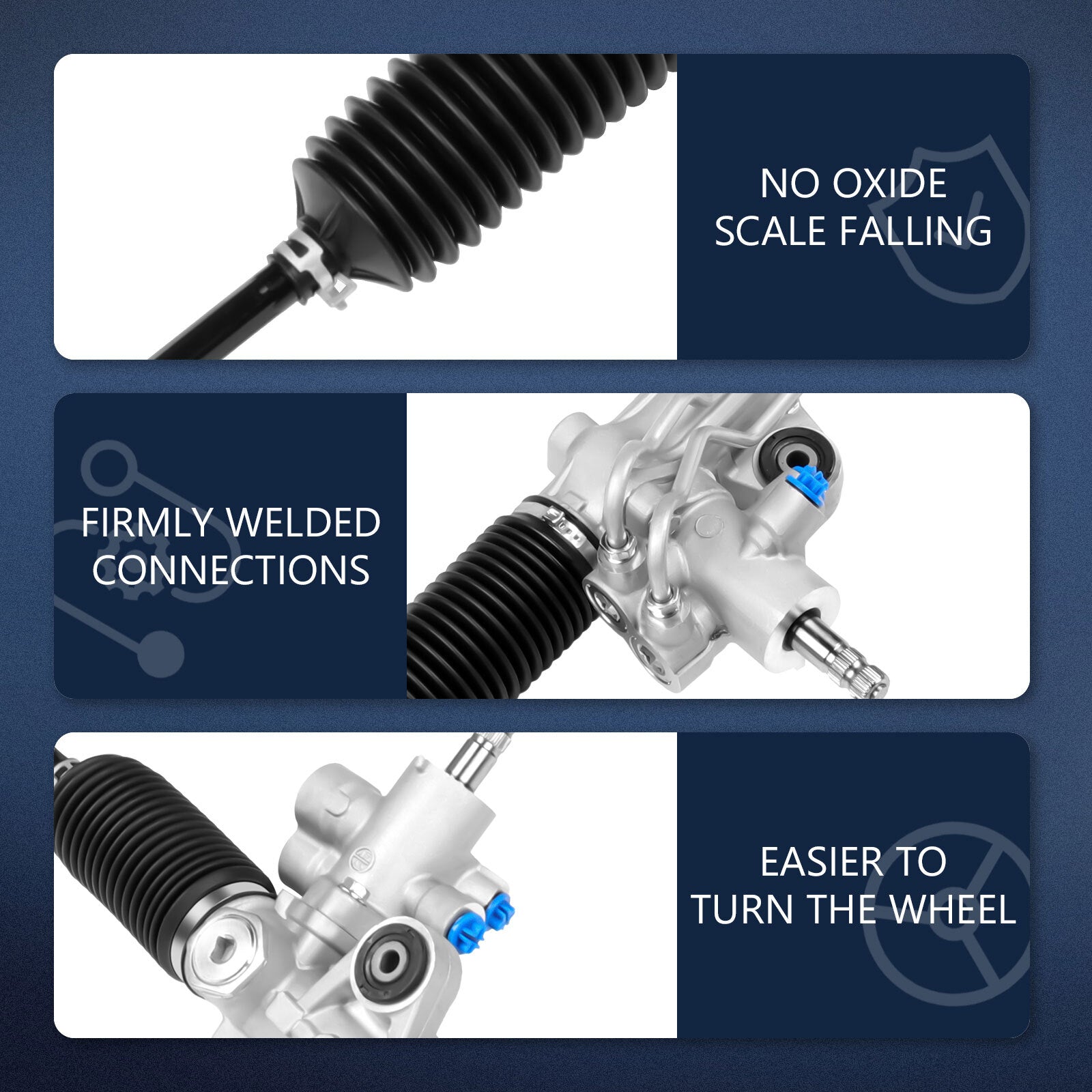 NO OXIDE SCALE FALLING

FIRMLY WELDED CONNECTIONS

EASIER TO TURN THE WHEEL