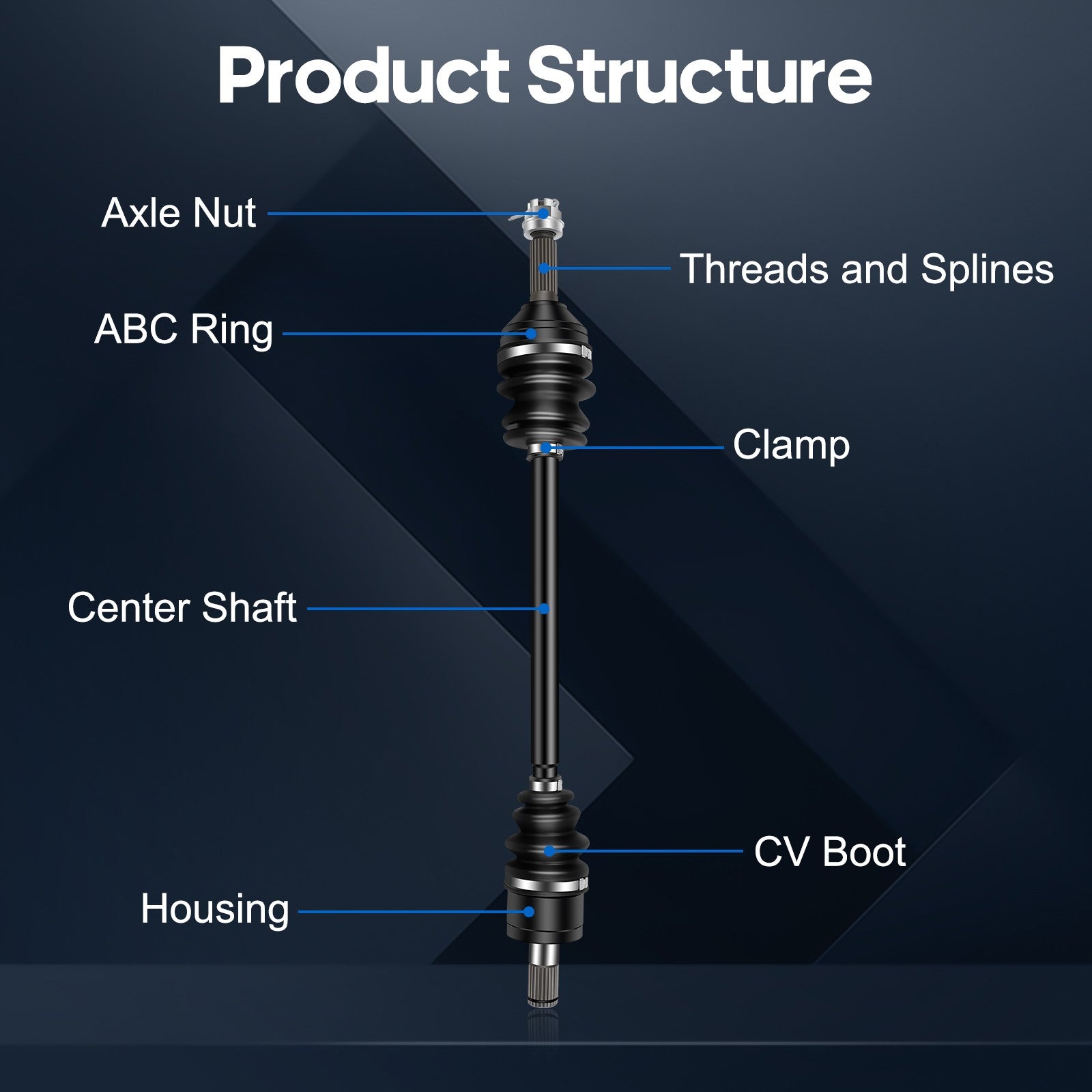 Product Structure

Axle Nut

Threads and Splines

ABC Ring

Clamp

Center Shaft

CV Boot

Housing