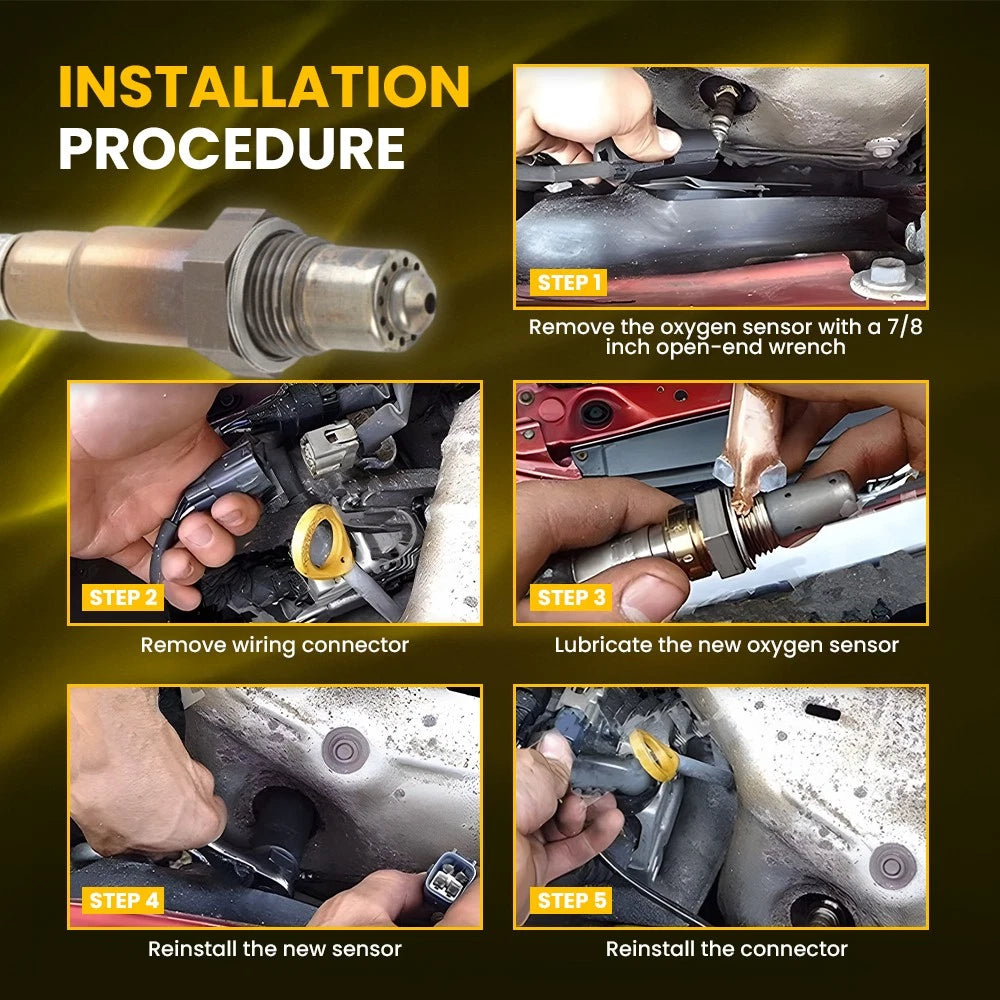 INSTALLATION PROCEDURE

STEP 1
Remove the oxygen sensor with a 7/8 inch open-end wrench

STEP 2
Remove wiring connector

STEP 3
Lubricate the new oxygen sensor

STEP 4
Reinstall the new sensor

STEP 5
Reinstall the connector