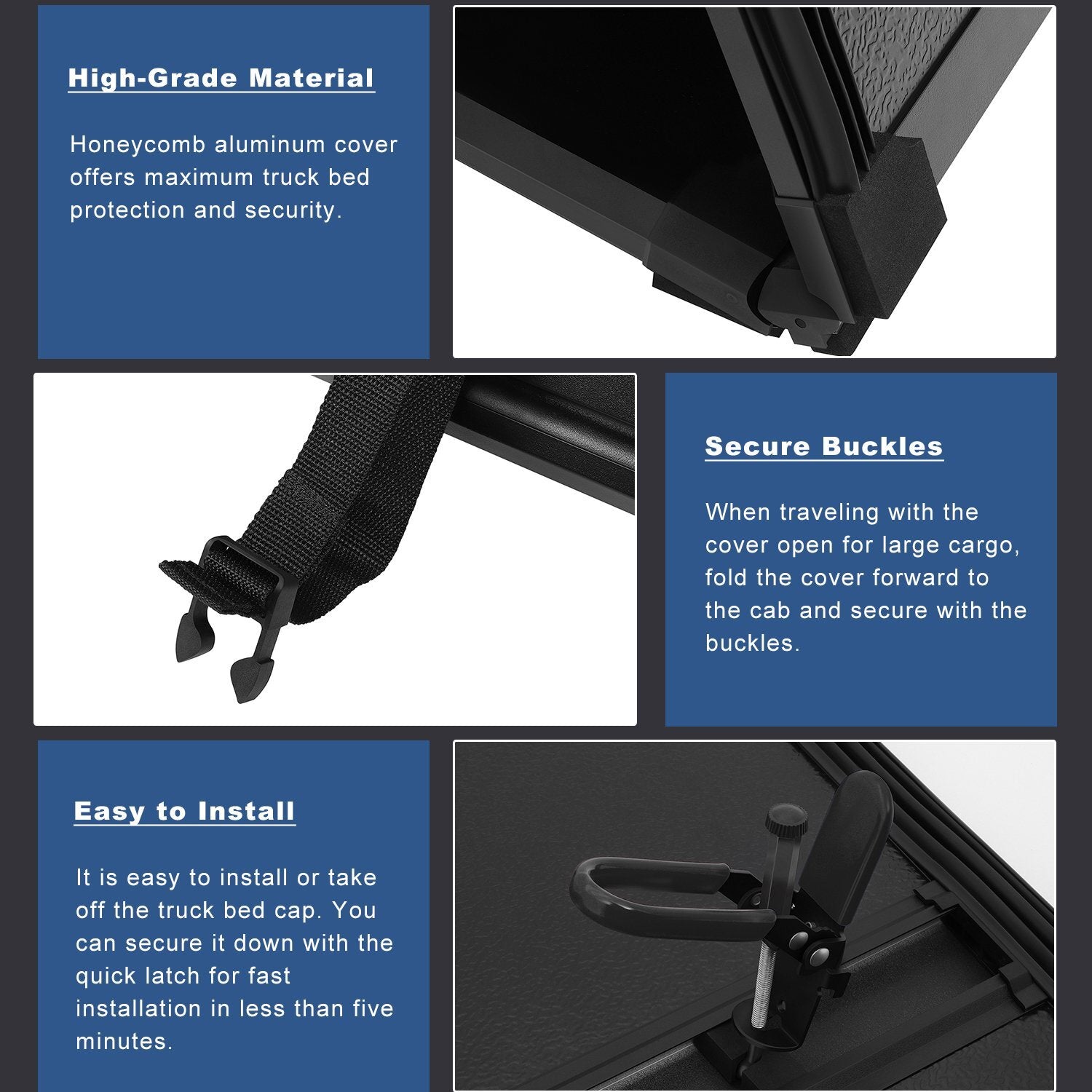 High-Grade Material

Honeycomb aluminum cover offers maximum truck bed protection and security.

Secure Buckles

When traveling with the cover open for large cargo, fold the cover forward to the cab and secure with the buckles.

Easy to Install

It is easy to install or take off the truck bed cap. You can secure it down with the quick latch for fast installation in less than five minutes.