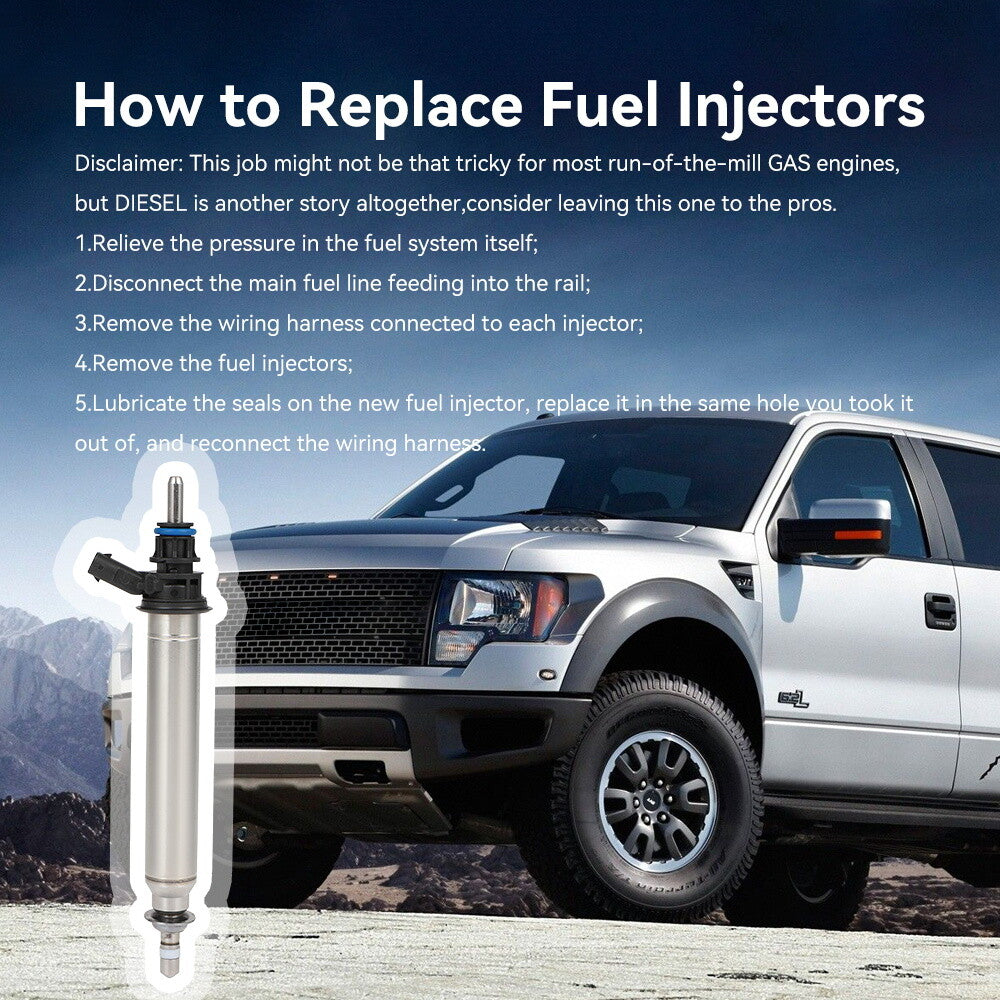 How to Replace Fuel Injectors

Disclaimer: This job might not be that tricky for most run-of-the-mill GAS engines, but DIESEL is another story altogether,consider leaving this one to the pros.

1.Relieve the pressure in the fuel system itself;

2.Disconnect the main fuel line feeding into the rail;

3.Remove the wiring harness connected to each injector;

4.Remove the fuel injectors;

5.Lubricate the seals on the new fuel injector, replace it in the same hole you took it out of, and reconnect the wiring harness.

6.2L