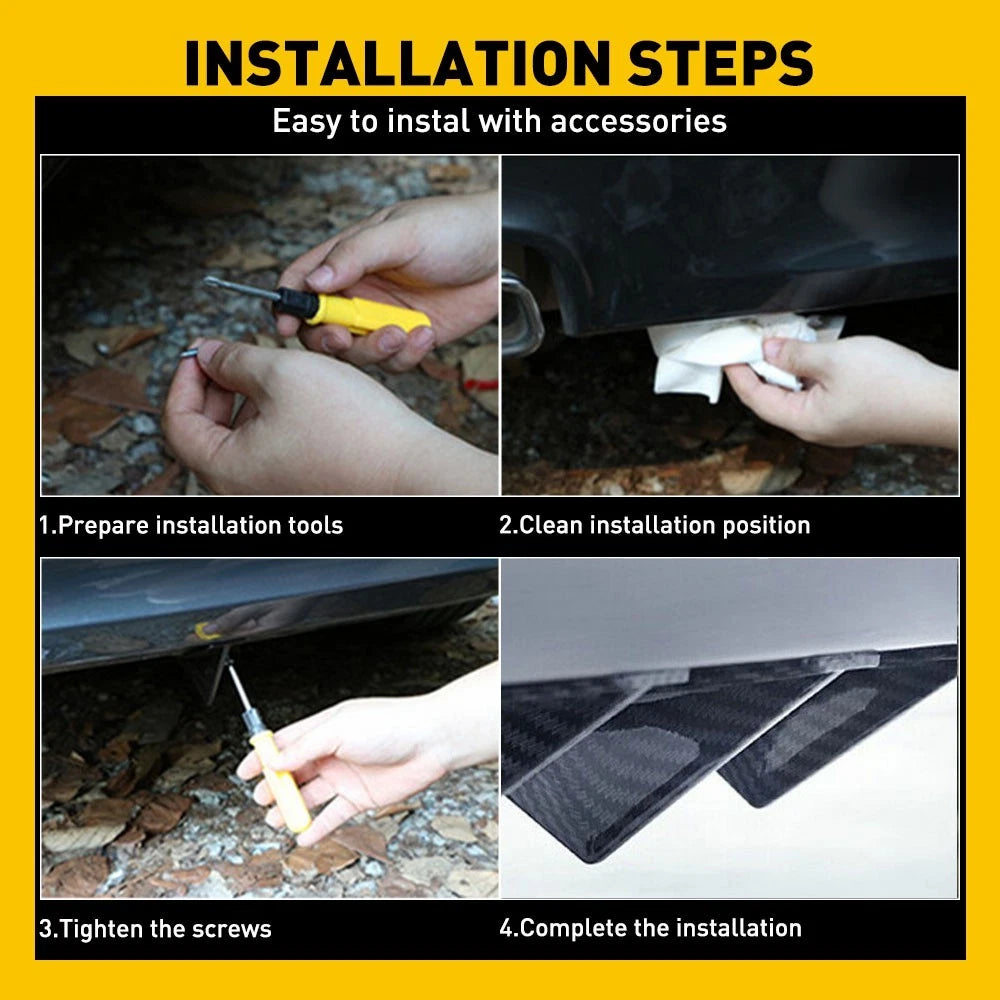 INSTALLATION STEPS

Easy to instal with accessories

1.Prepare installation tools

2.Clean installation position

3.Tighten the screws

4.Complete the installation