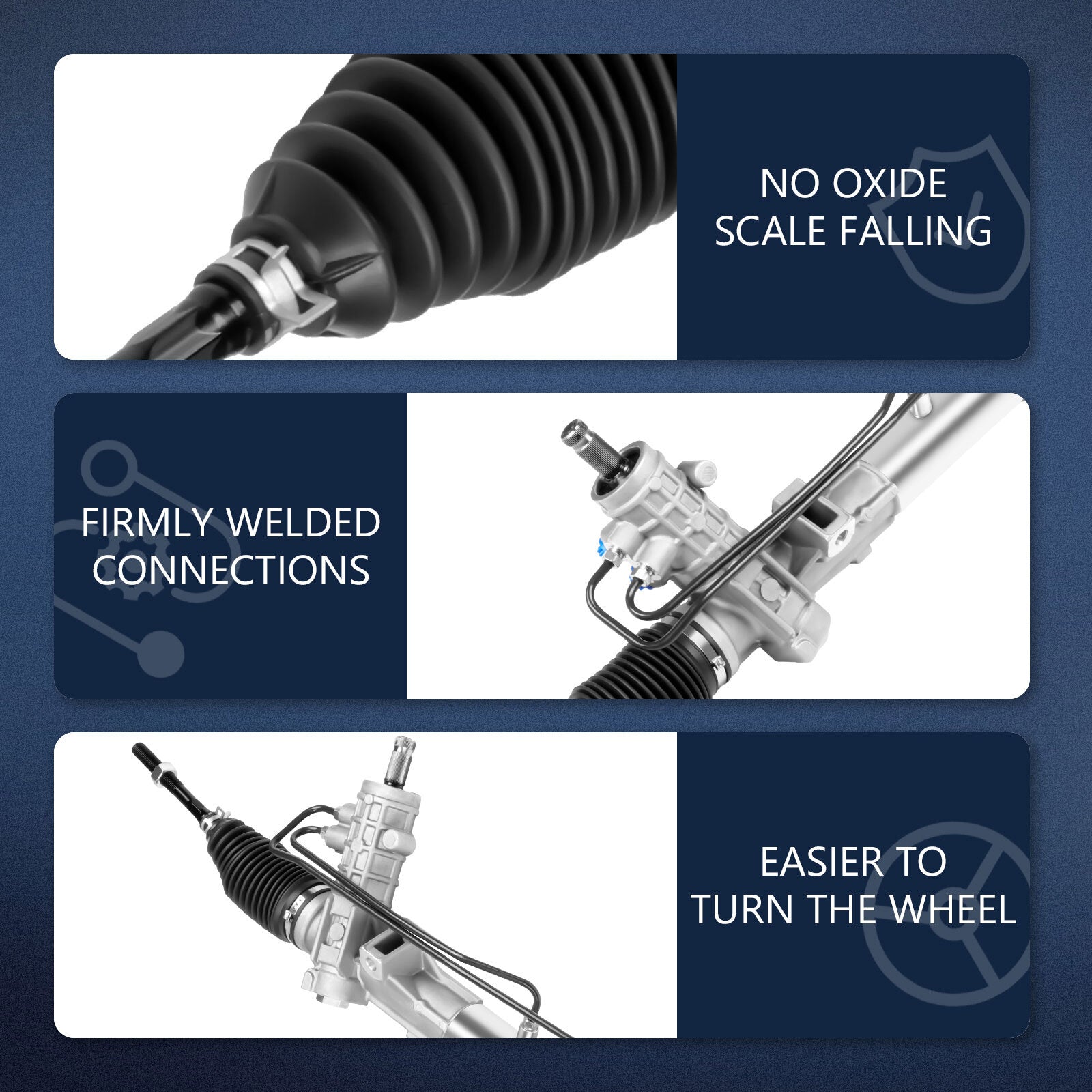 NO OXIDE
SCALE FALLING

FIRMLY WELDED
CONNECTIONS

EASIER TO
TURN THE WHEEL