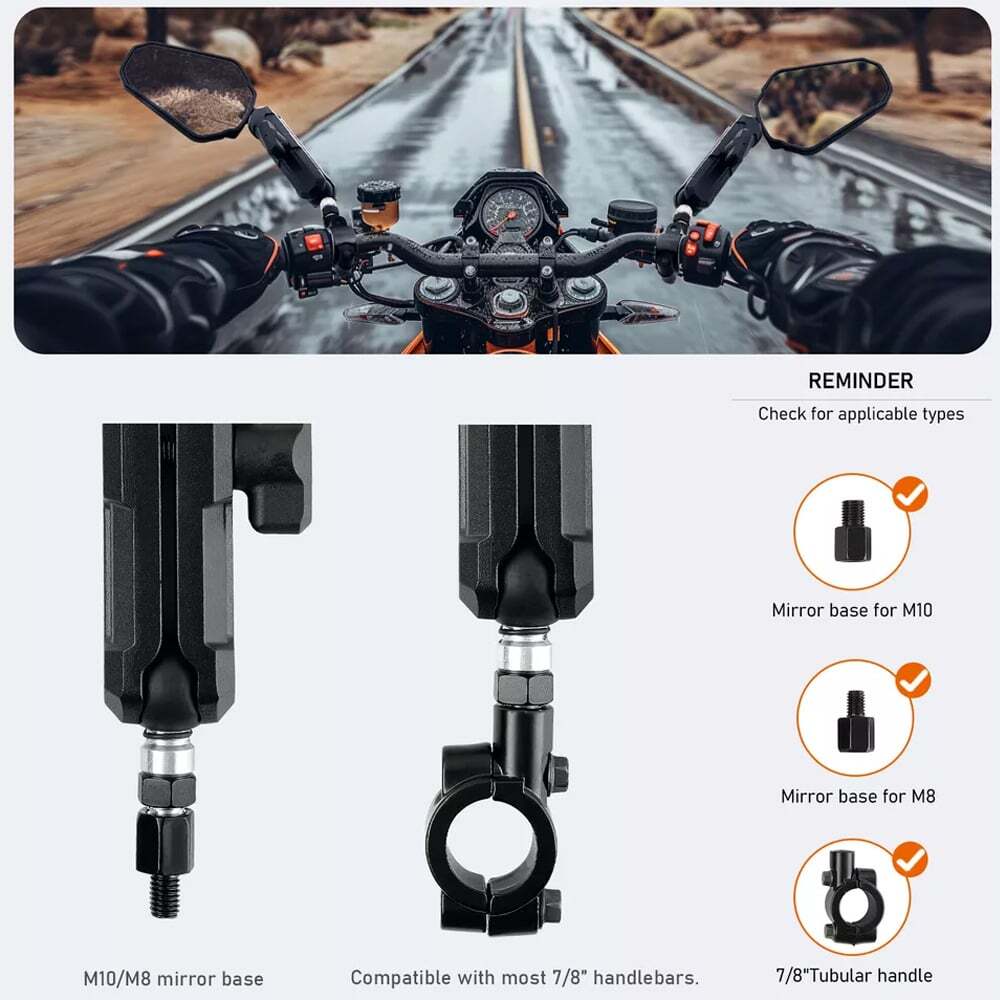 REMINDER

Check for applicable types

Mirror base for M10

Mirror base for M8

7/8"Tubular handle

M10/M8 mirror base

Compatible with most 7/8" handlebars.