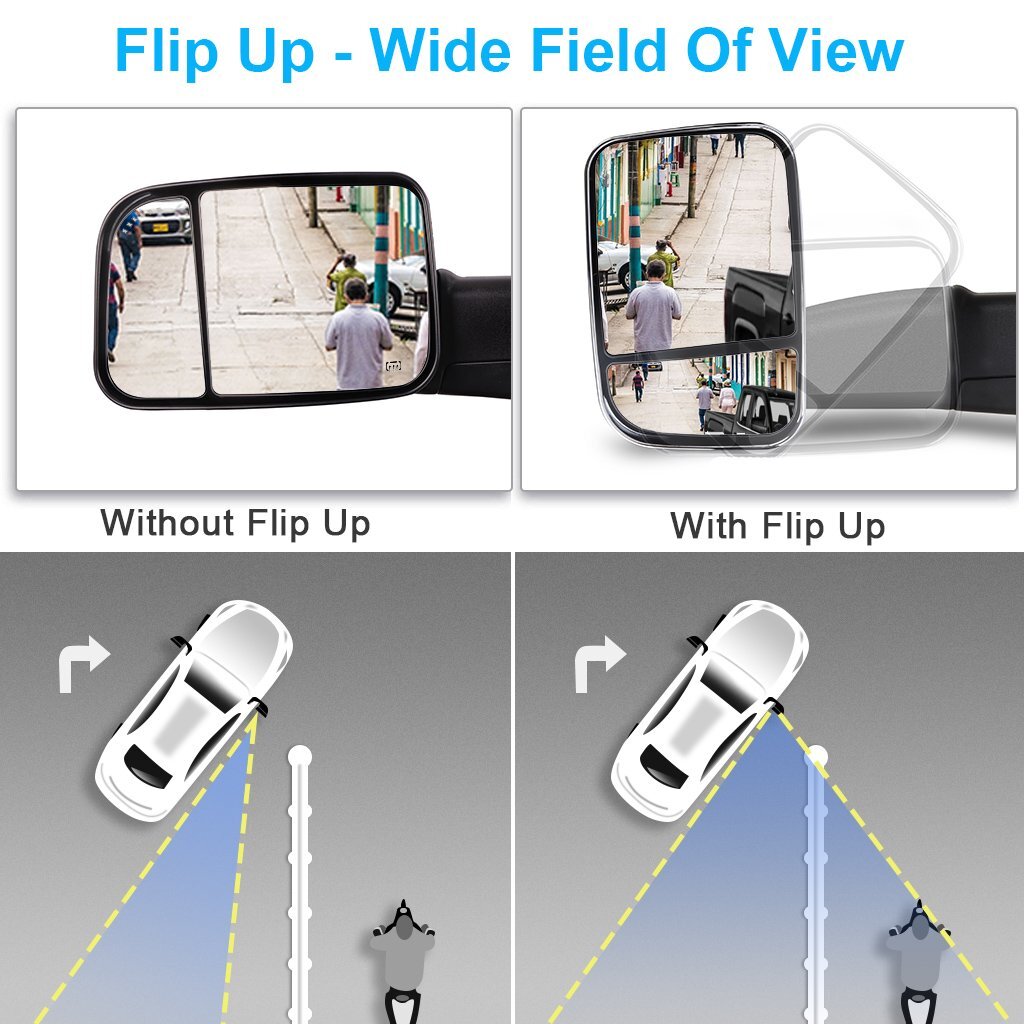 Flip Up - Wide Field Of View

Without Flip Up

With Flip Up