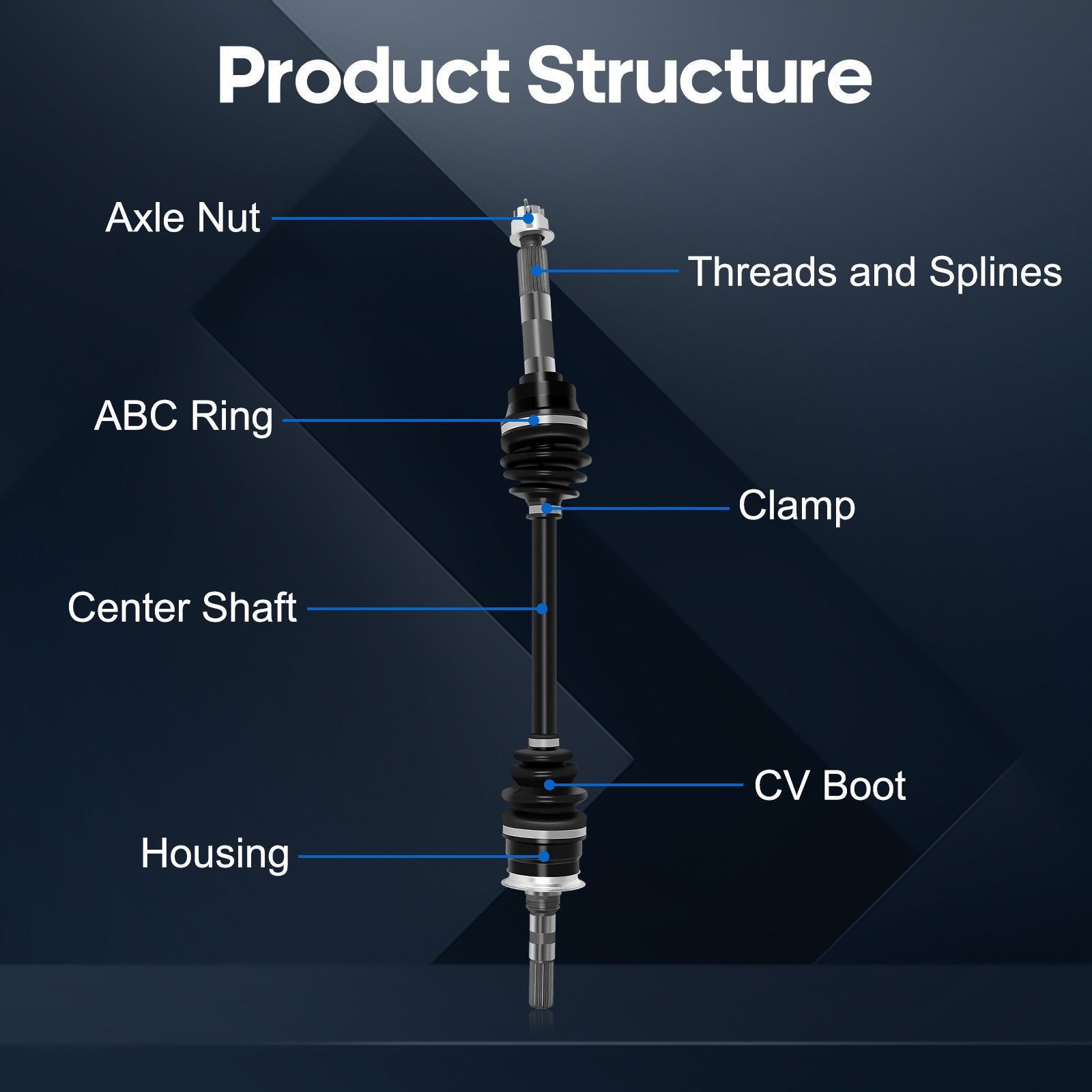 Product Structure

Axle Nut

Threads and Splines

ABC Ring

Clamp

Center Shaft

CV Boot

Housing