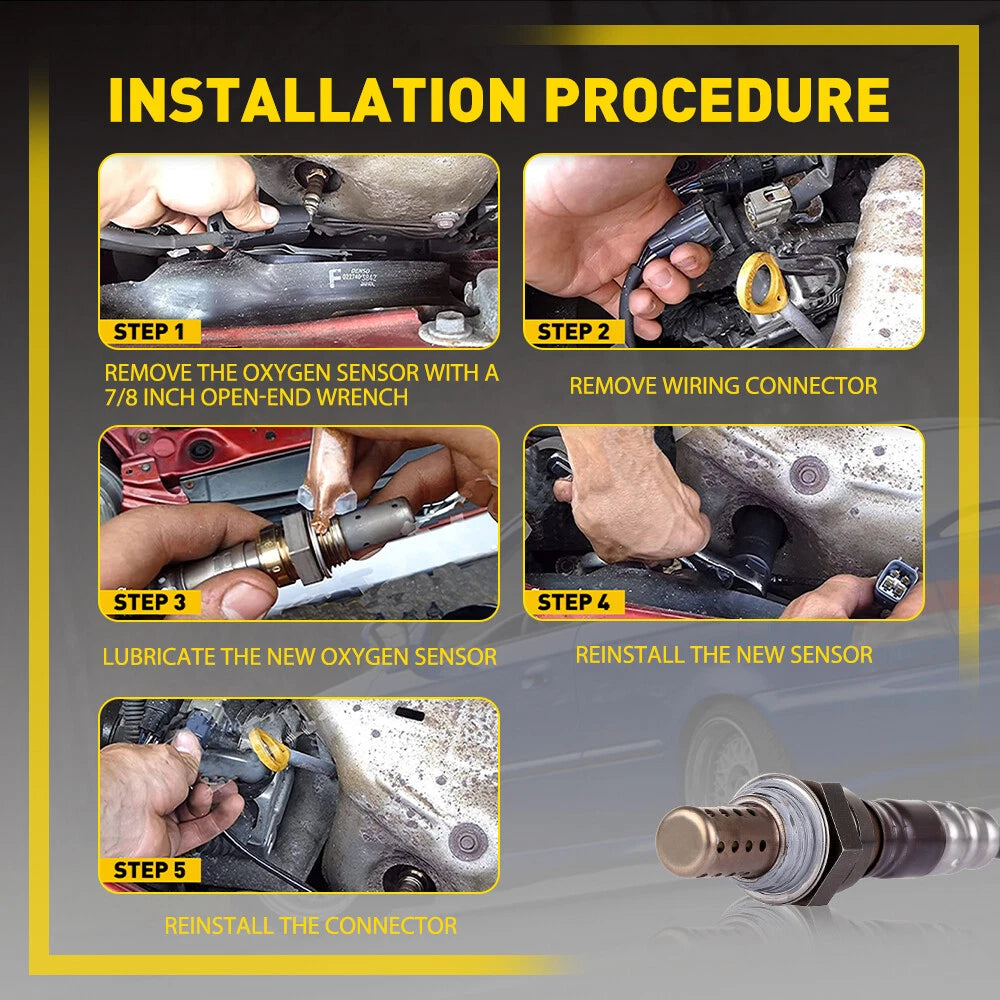 INSTALLATION PROCEDURE

STEP 1

REMOVE THE OXYGEN SENSOR WITH A 7/8 INCH OPEN-END WRENCH

STEP 2

REMOVE WIRING CONNECTOR

STEP 3

LUBRICATE THE NEW OXYGEN SENSOR

STEP 4

REINSTALL THE NEW SENSOR

STEP 5

REINSTALL THE CONNECTOR