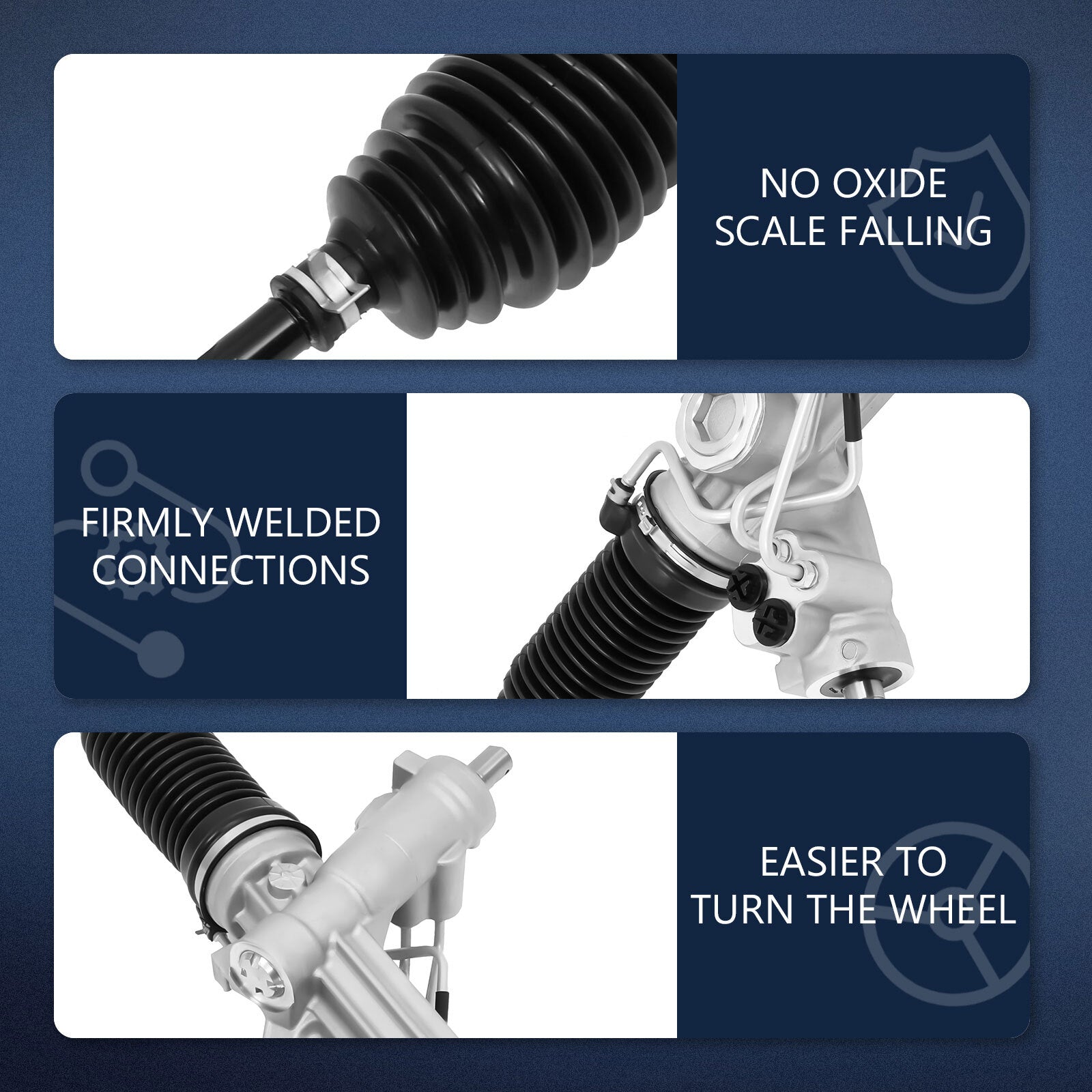 NO OXIDE
SCALE FALLING

FIRMLY WELDED
CONNECTIONS

EASIER TO
TURN THE WHEEL