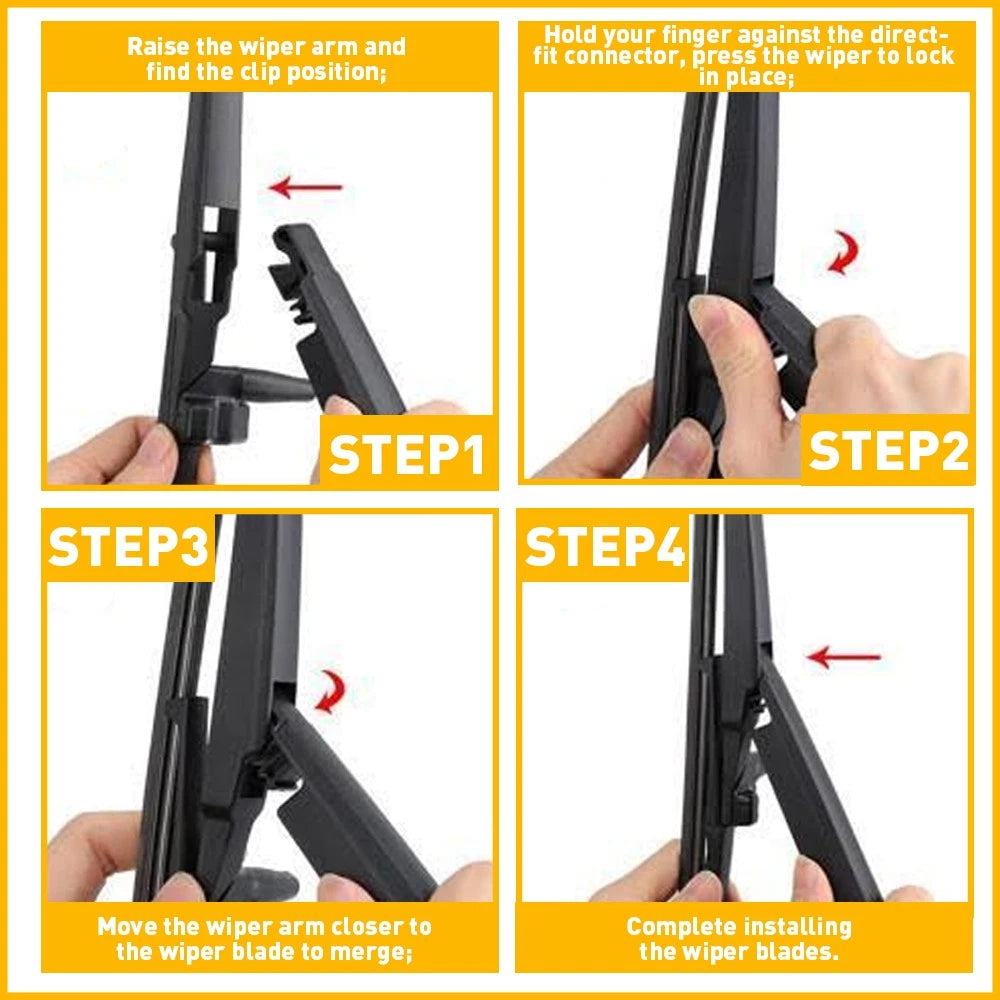 Raise the wiper arm and find the clip position;

STEP1

Hold your finger against the direct-fit connector, press the wiper to lock in place;

STEP2

STEP3

Move the wiper arm closer to the wiper blade to merge;

STEP4

Complete installing the wiper blades.