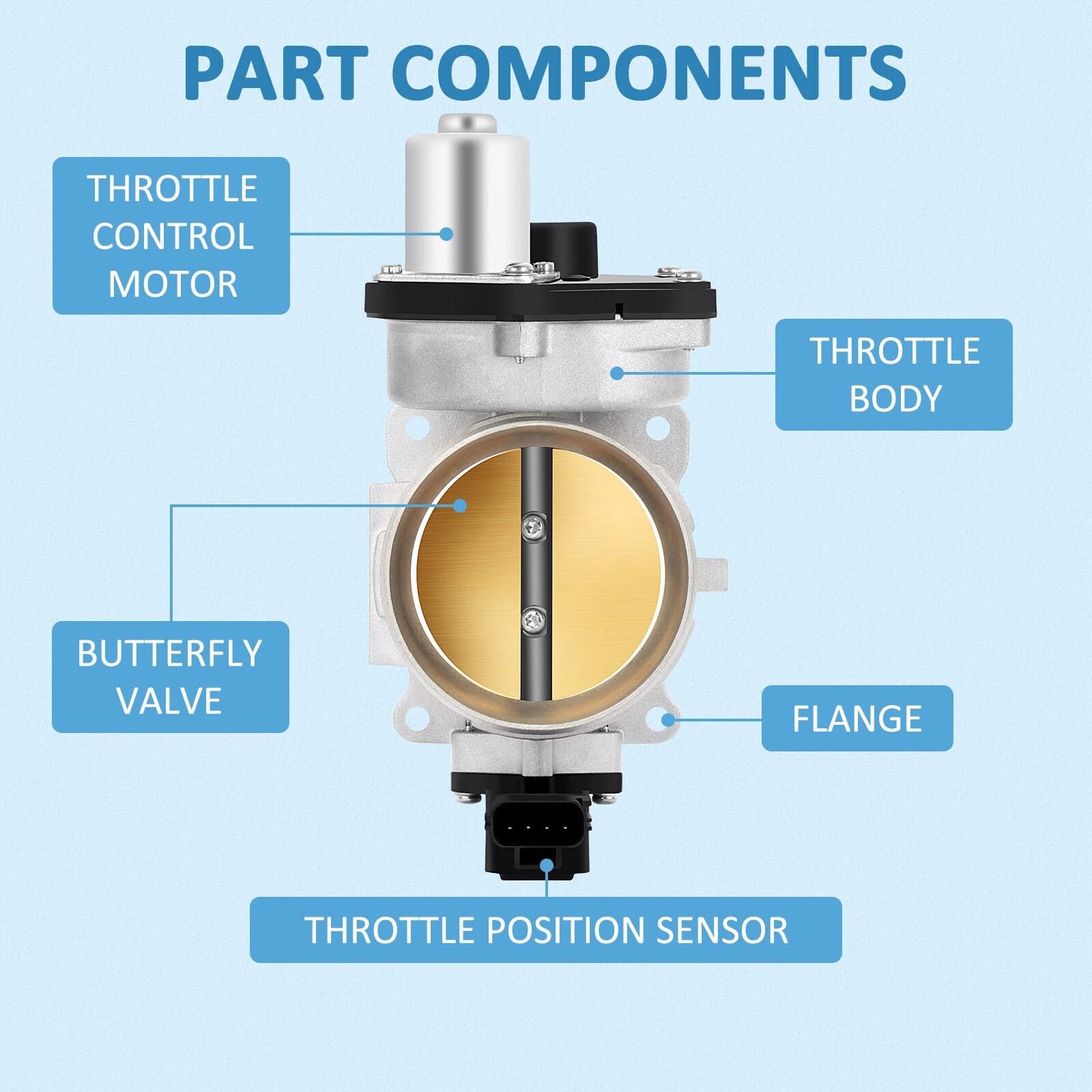 PART COMPONENTS

THROTTLE CONTROL MOTOR

THROTTLE BODY

BUTTERFLY VALVE

FLANGE

THROTTLE POSITION SENSOR