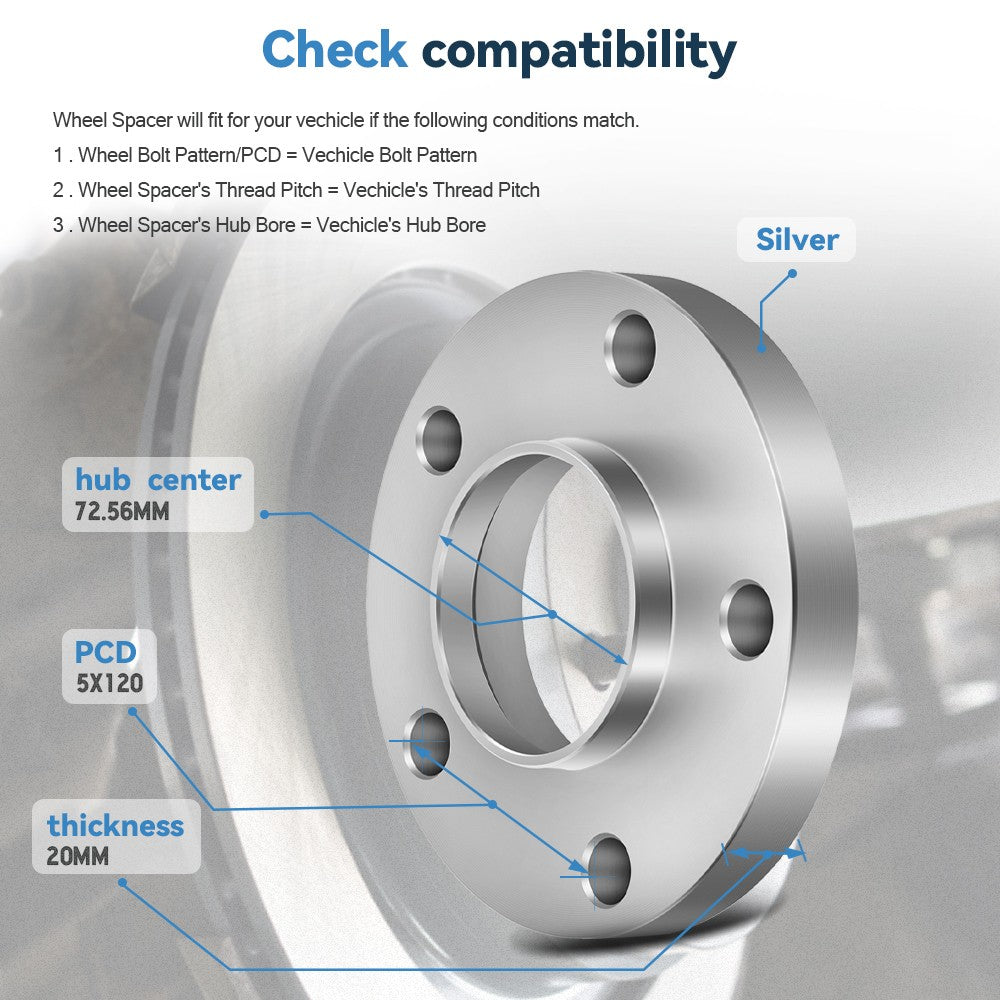 Check compatibility

Wheel Spacer will fit for your vechicle if the following conditions match.

1 . Wheel Bolt Pattern/PCD = Vechicle Bolt Pattern

2 . Wheel Spacer's Thread Pitch = Vechicle's Thread Pitch

3 . Wheel Spacer's Hub Bore = Vechicle's Hub Bore

Silver

hub center
72.56MM

PCD
5X120

thickness
20MM