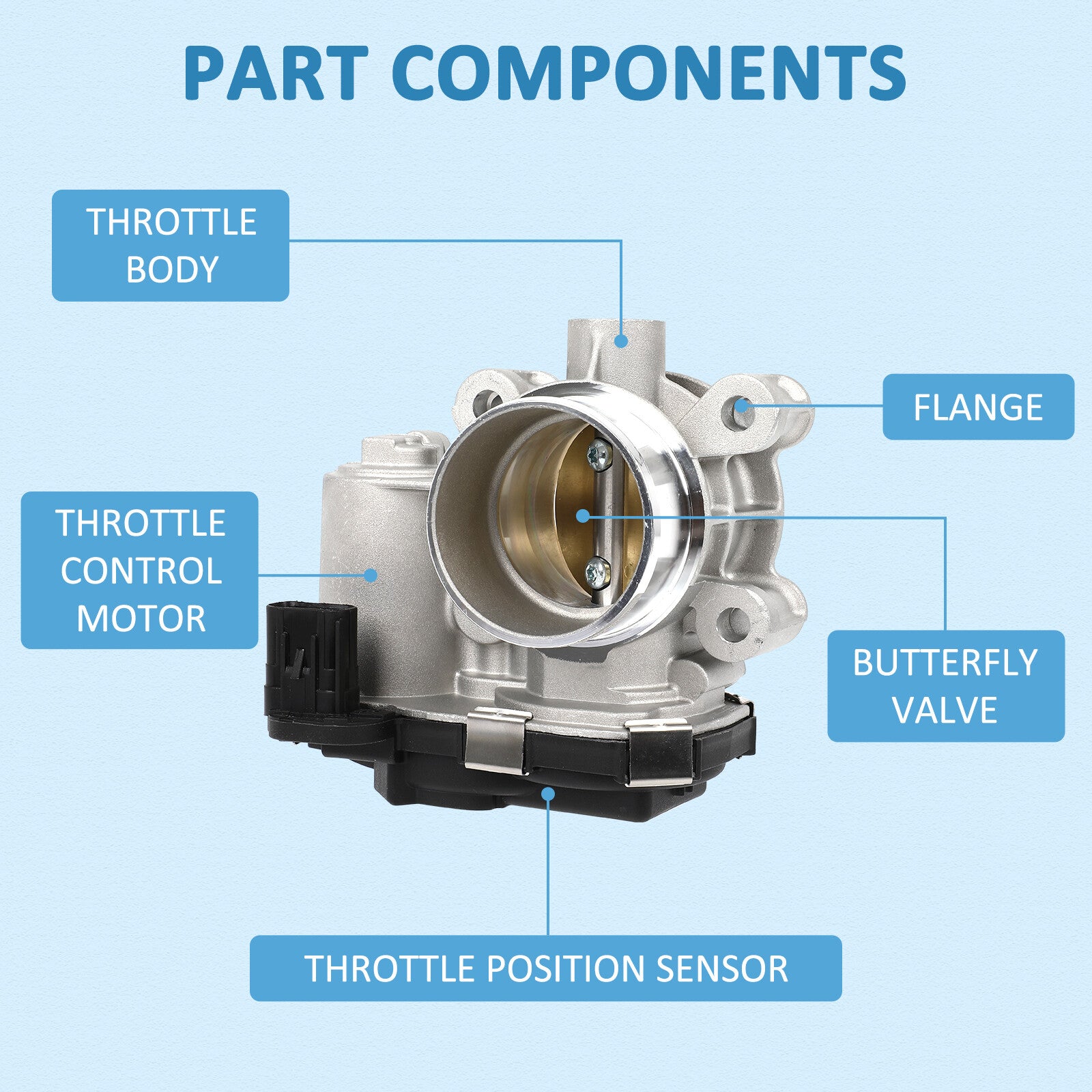 PART COMPONENTS

THROTTLE BODY

FLANGE

THROTTLE CONTROL MOTOR

BUTTERFLY VALVE

THROTTLE POSITION SENSOR