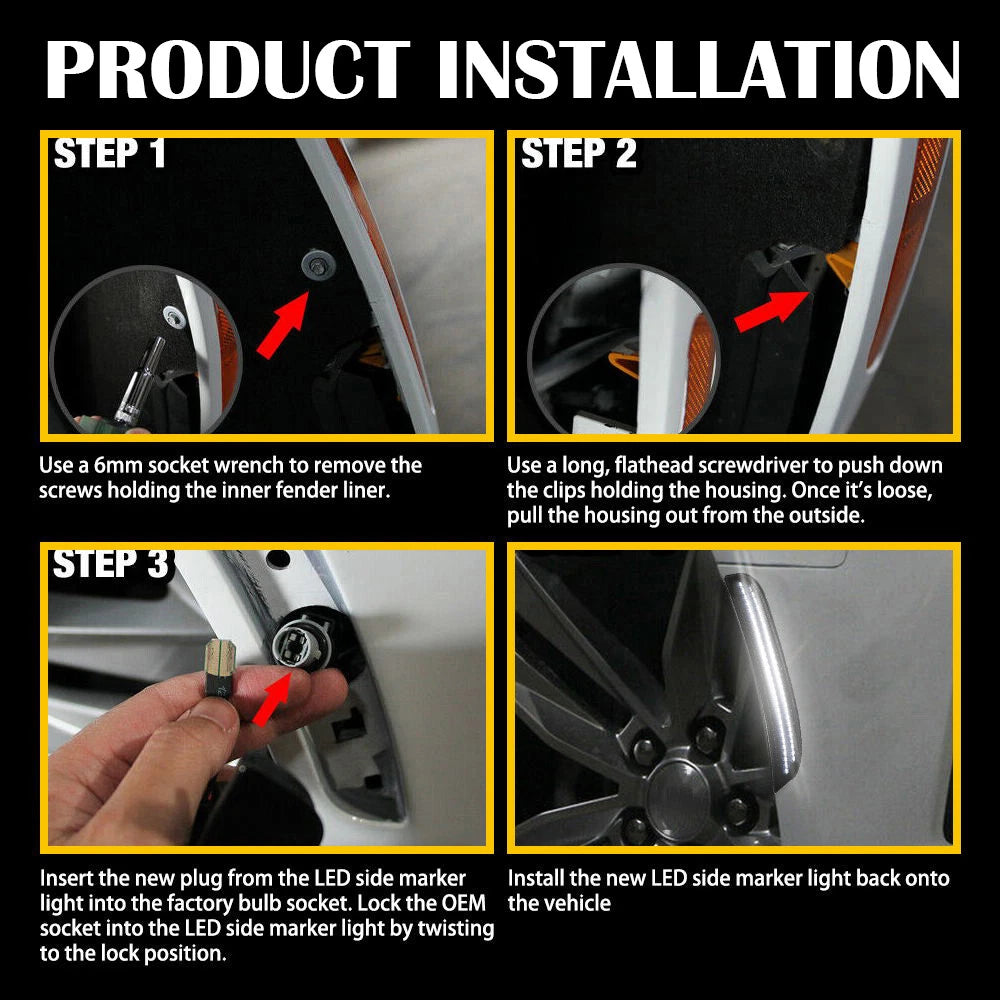 PRODUCT INSTALLATION

STEP 1

Use a 6mm socket wrench to remove the screws holding the inner fender liner.

STEP 2

Use a long, flathead screwdriver to push down the clips holding the housing. Once it's loose, pull the housing out from the outside.

STEP 3

Insert the new plug from the LED side marker light into the factory bulb socket. Lock the OEM socket into the LED side marker light by twisting to the lock position.

Install the new LED side marker light back onto the vehicle