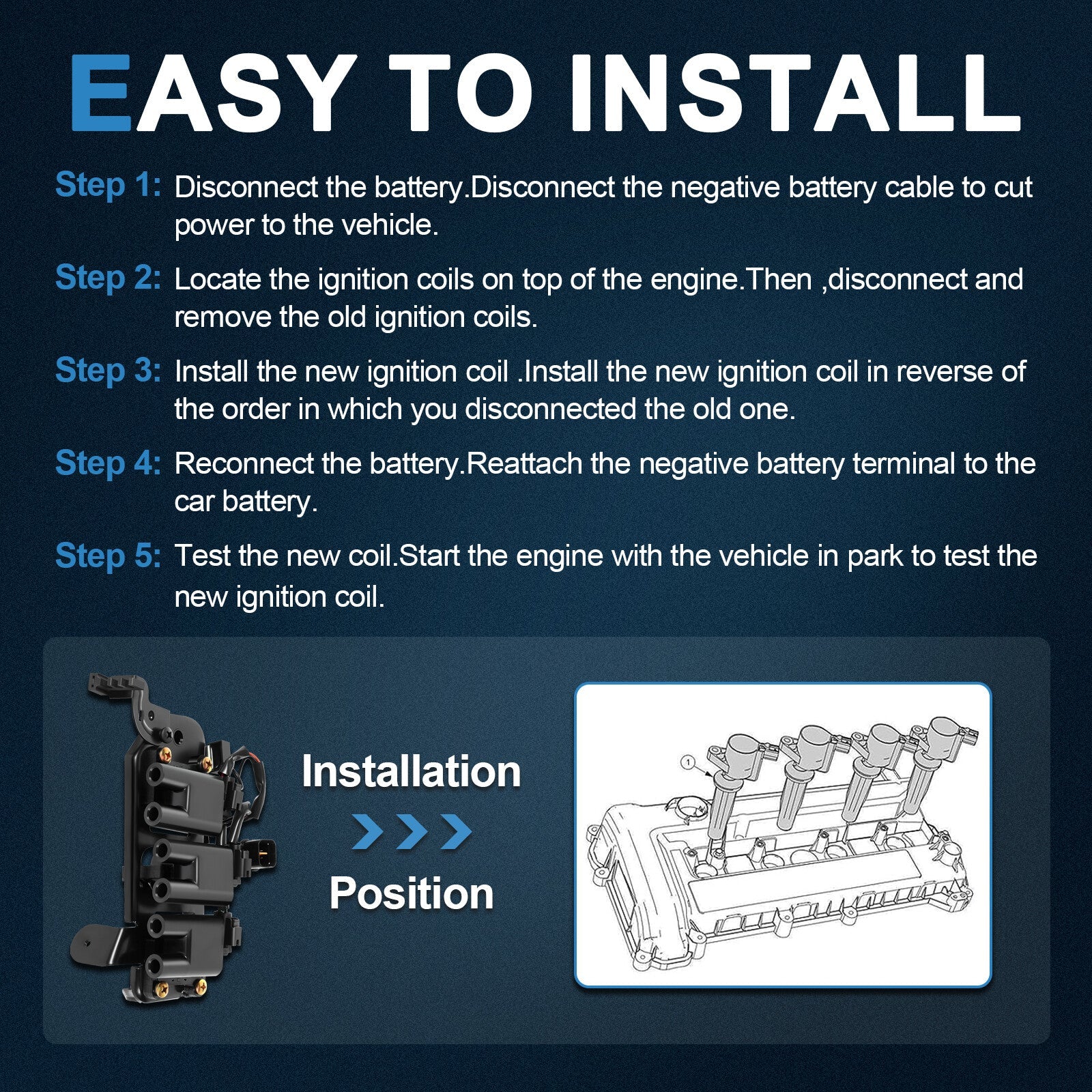 EASY TO INSTALL

Step 1: Disconnect the battery.Disconnect the negative battery cable to cut power to the vehicle.

Step 2: Locate the ignition coils on top of the engine.Then ,disconnect and remove the old ignition coils.

Step 3: Install the new ignition coil .Install the new ignition coil in reverse of the order in which you disconnected the old one.

Step 4: Reconnect the battery.Reattach the negative battery terminal to the car battery.

Step 5: Test the new coil.Start the engine with the vehicle in park to test the new ignition coil.

Installation

Position

1