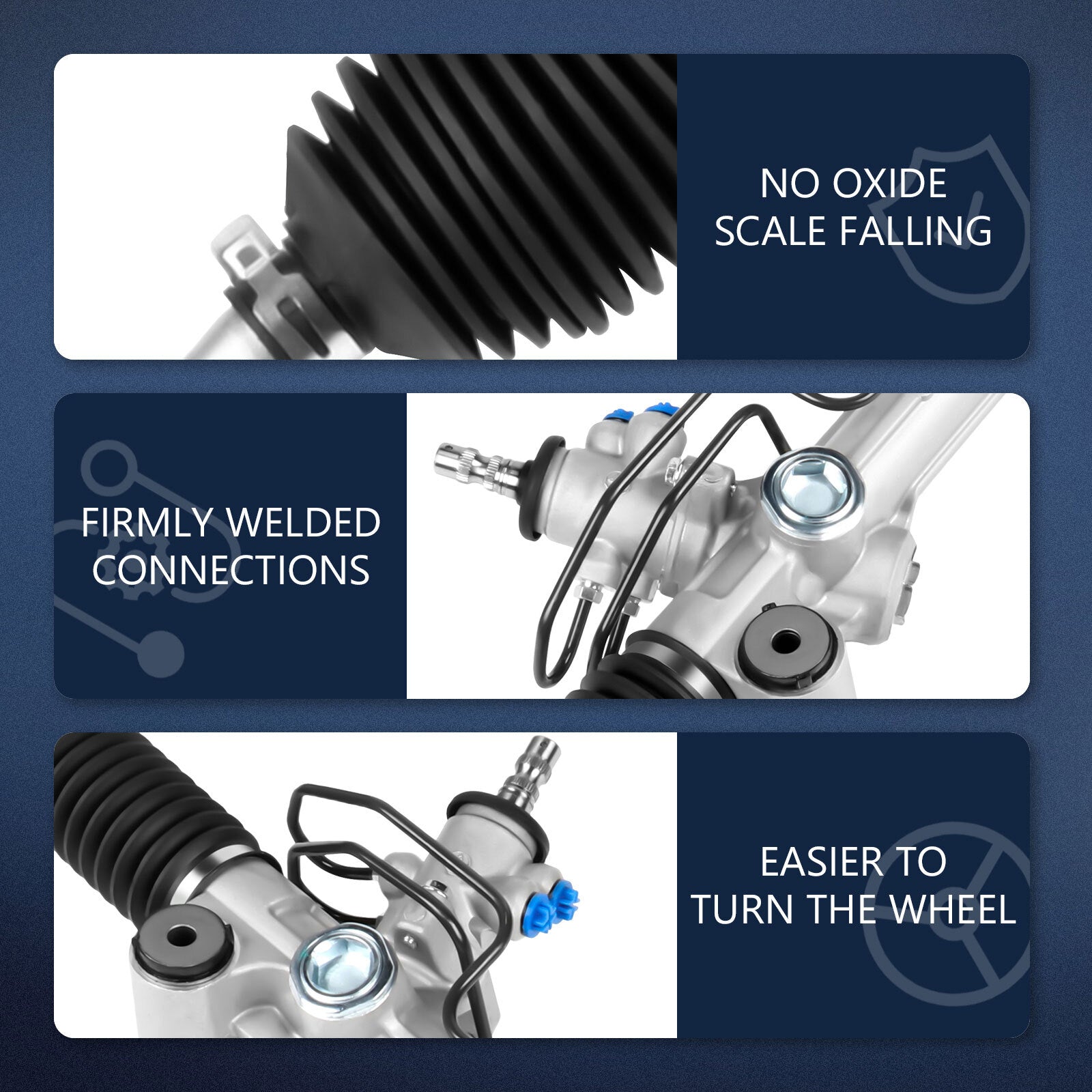 NO OXIDE SCALE FALLING

FIRMLY WELDED CONNECTIONS

EASIER TO TURN THE WHEEL