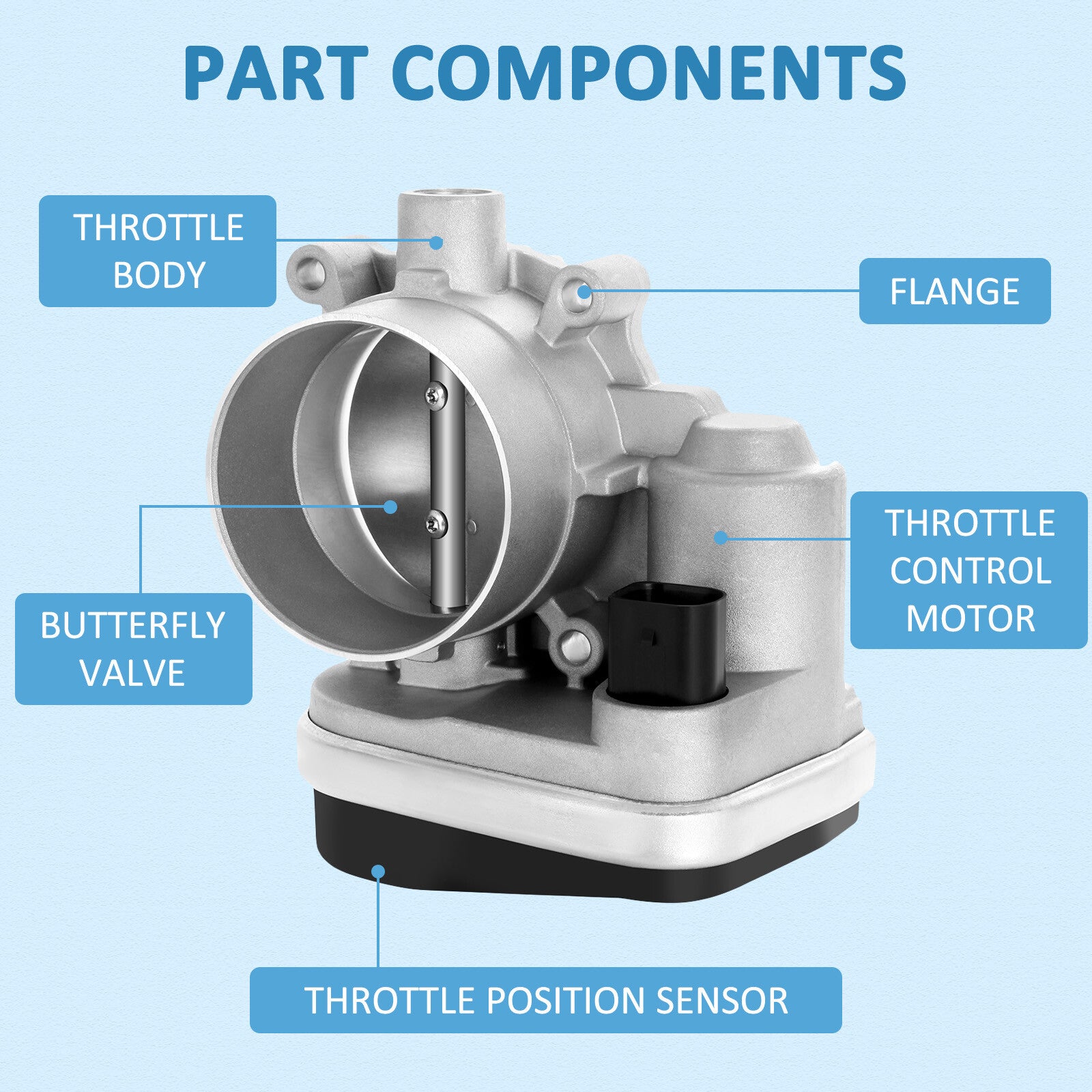 PART COMPONENTS

THROTTLE BODY

FLANGE

BUTTERFLY VALVE

THROTTLE CONTROL MOTOR

THROTTLE POSITION SENSOR