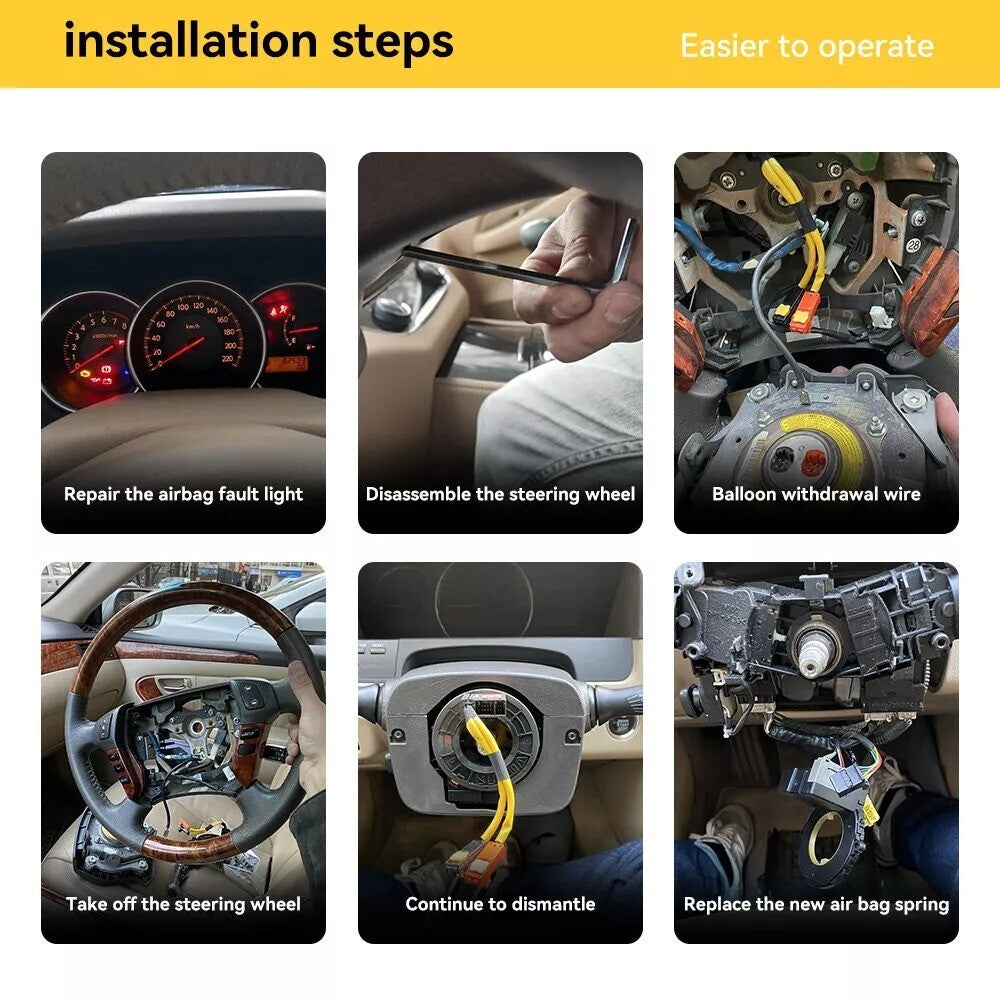 installation steps

Easier to operate

Repair the airbag fault light

Disassemble the steering wheel

Balloon withdrawal wire

Take off the steering wheel

Continue to dismantle

Replace the new air bag spring