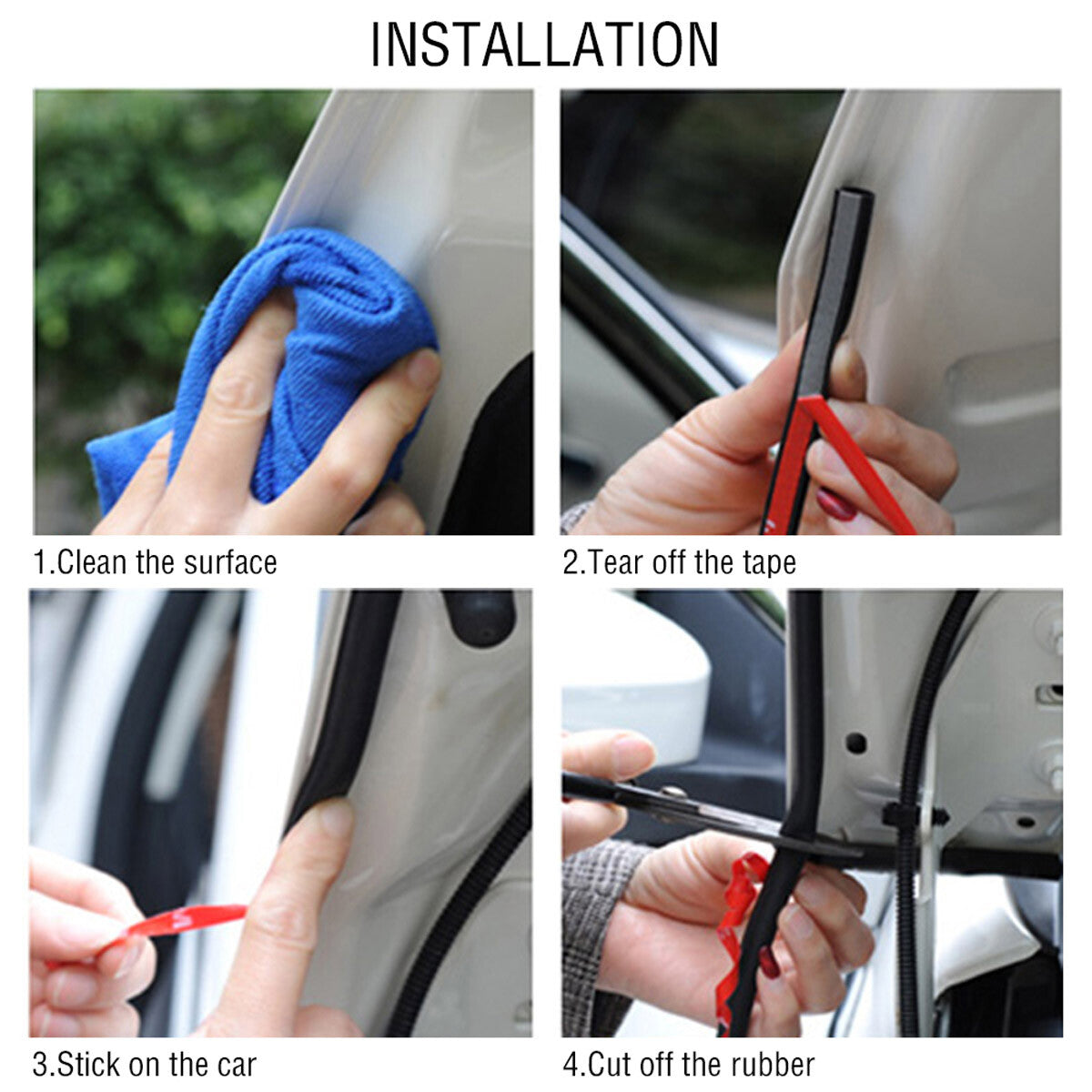 INSTALLATION

1.Clean the surface

2.Tear off the tape

3.Stick on the car

4.Cut off the rubber