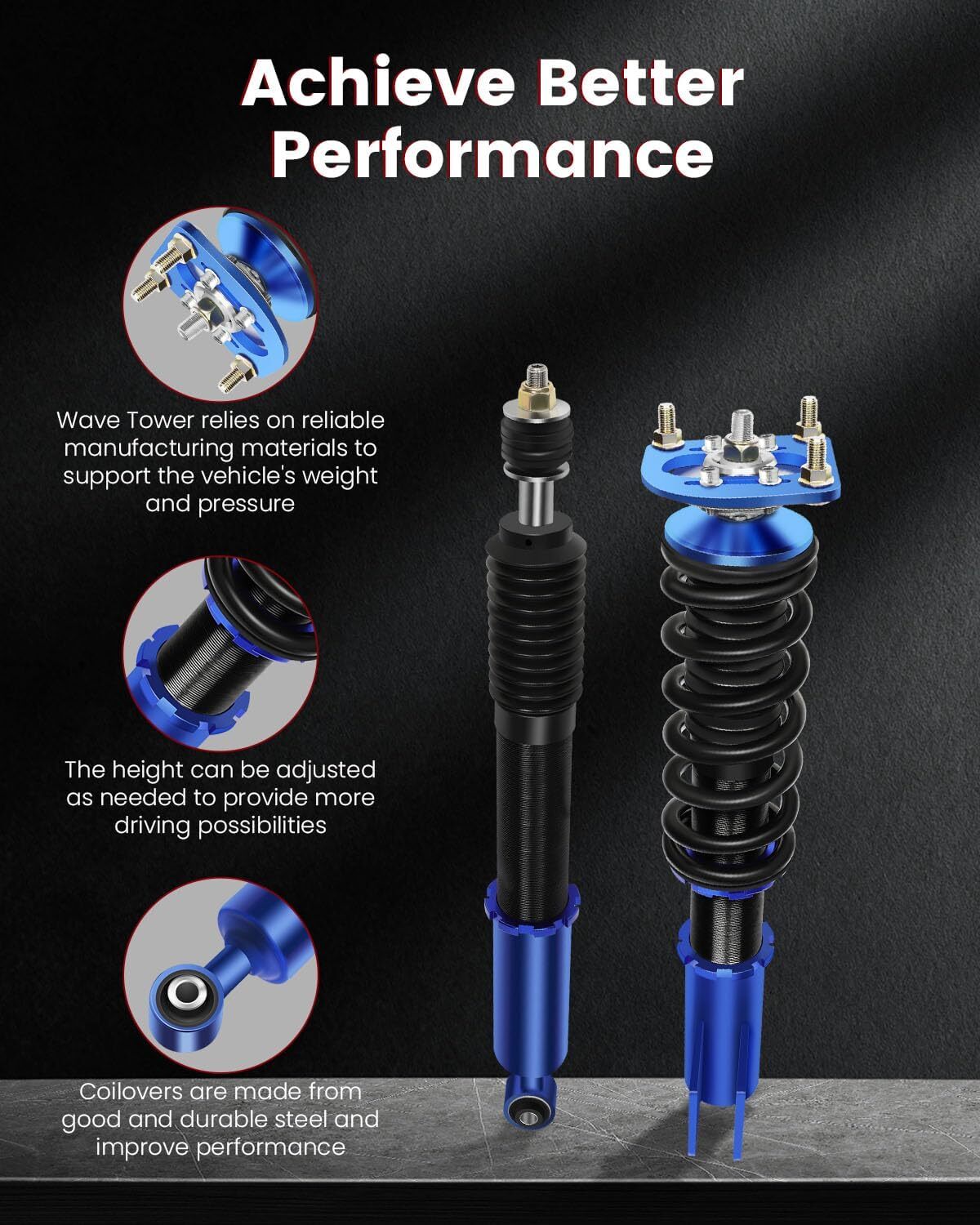 Achieve Better Performance

Wave Tower relies on reliable manufacturing materials to support the vehicle's weight and pressure

The height can be adjusted as needed to provide more driving possibilities

Coilovers are made from good and durable steel and improve performance