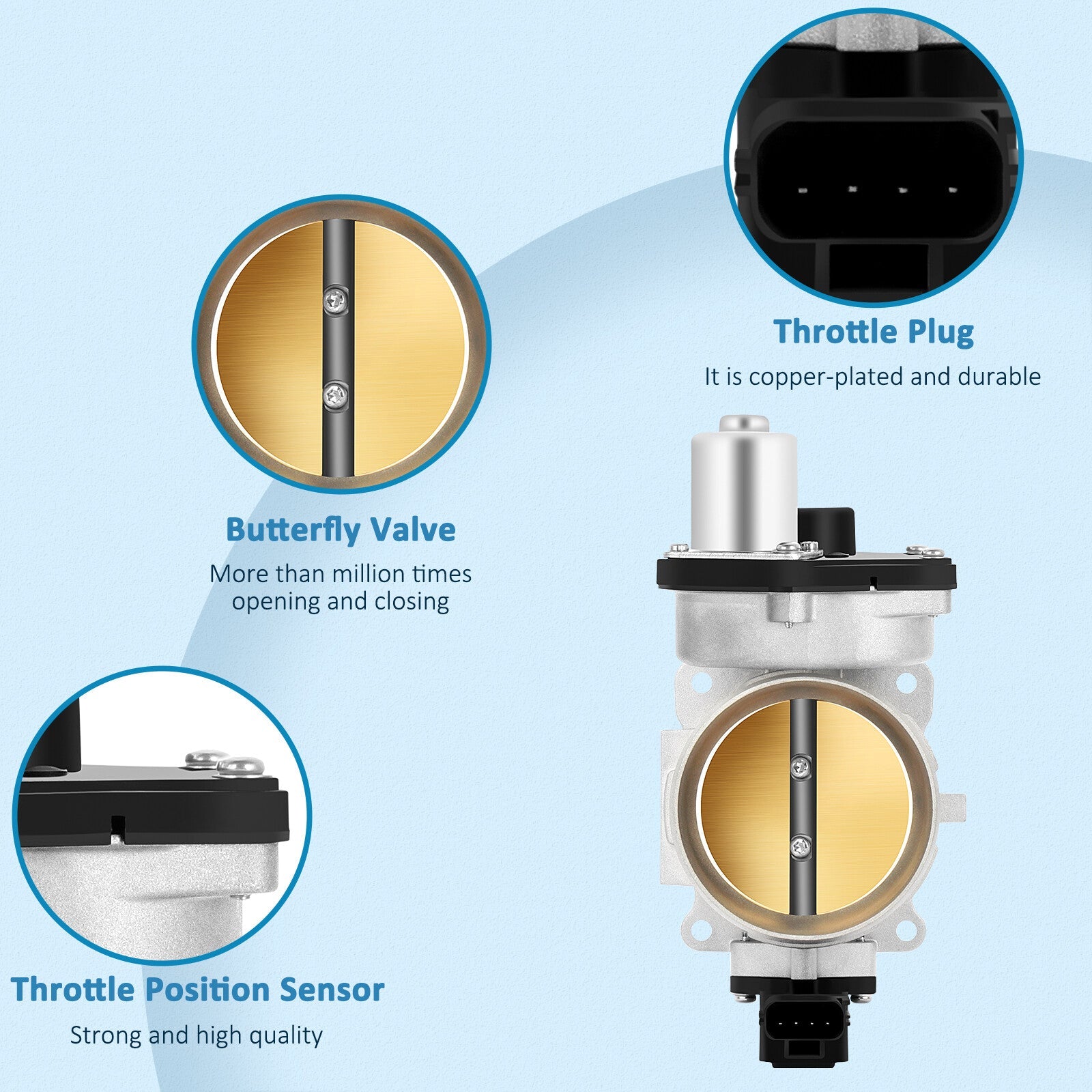 Throttle Plug

It is copper-plated and durable

Butterfly Valve

More than million times opening and closing

Throttle Position Sensor

Strong and high quality