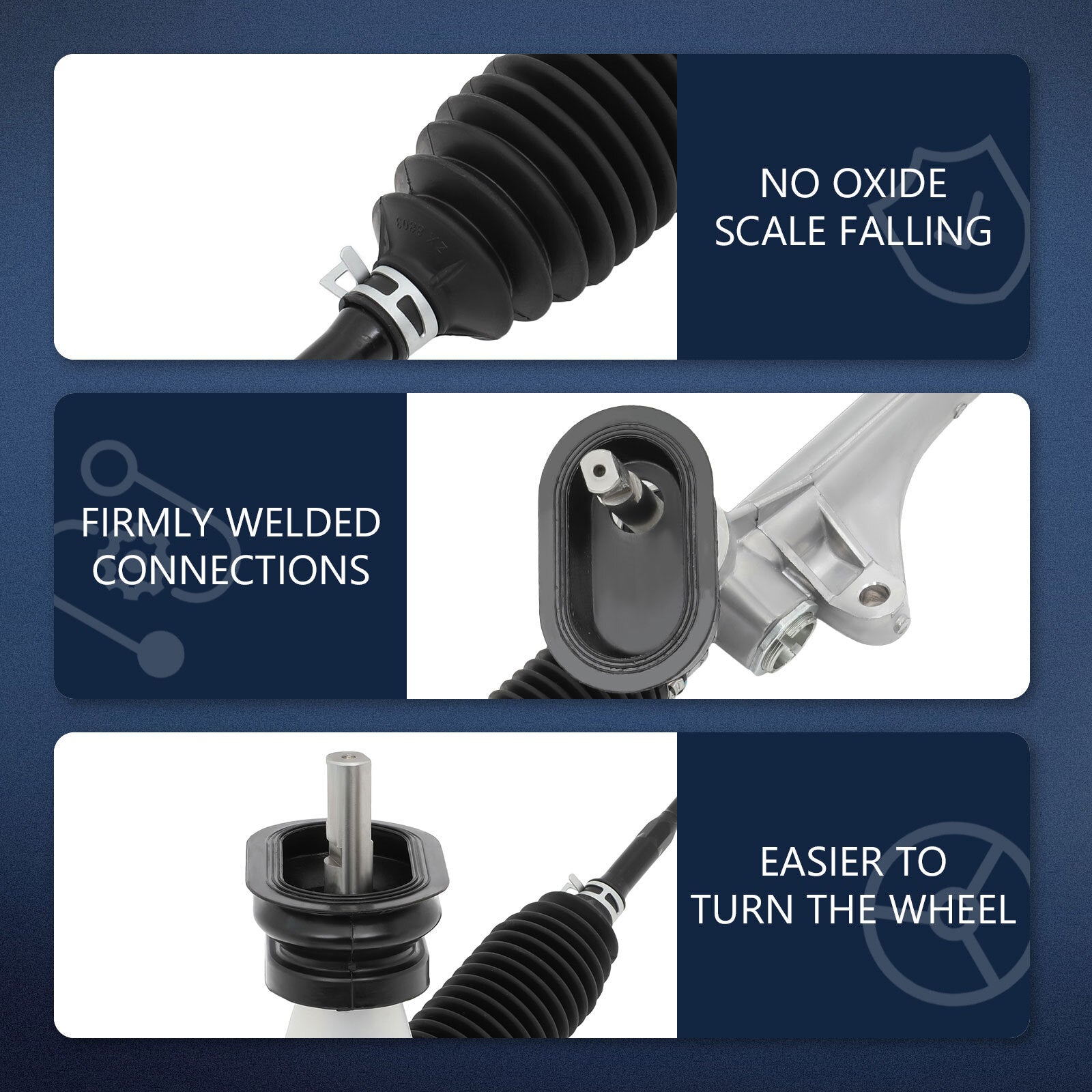 NO OXIDE
SCALE FALLING

FIRMLY WELDED
CONNECTIONS

EASIER TO
TURN THE WHEEL