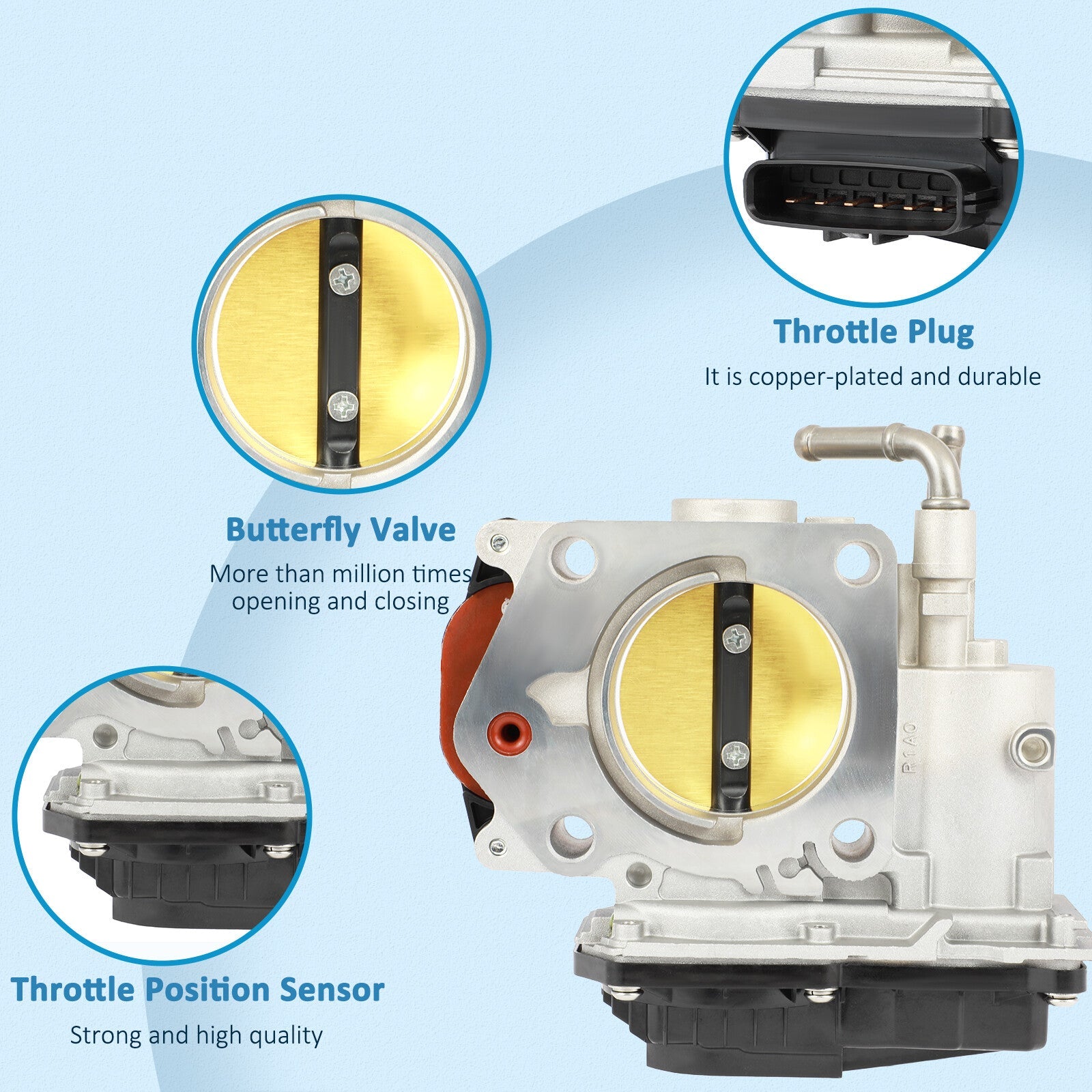 Throttle Plug
It is copper-plated and durable

Butterfly Valve
More than million times opening and closing

R1A0

Throttle Position Sensor
Strong and high quality