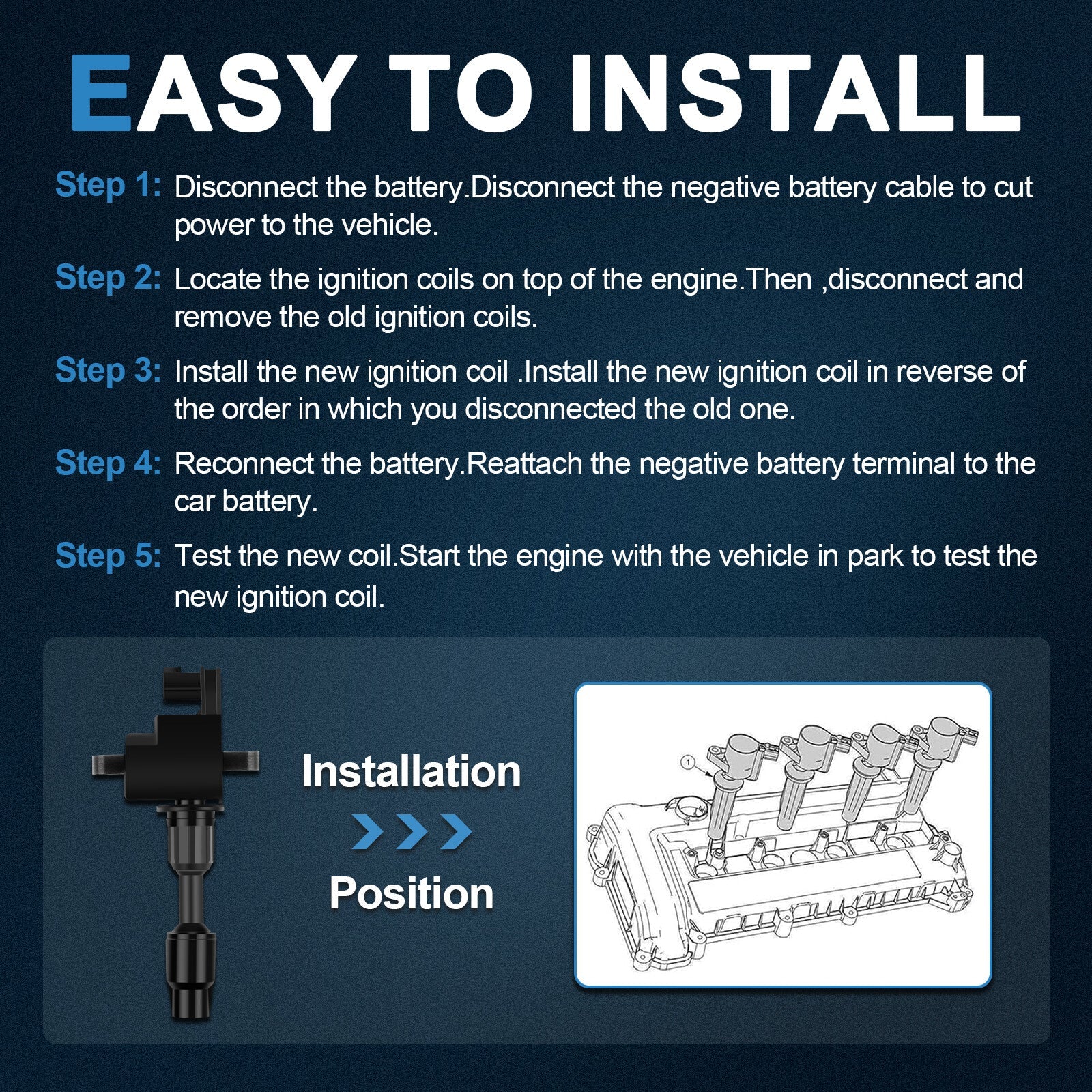 EASY TO INSTALL

Step 1: Disconnect the battery.Disconnect the negative battery cable to cut power to the vehicle.

Step 2: Locate the ignition coils on top of the engine.Then ,disconnect and remove the old ignition coils.

Step 3: Install the new ignition coil .Install the new ignition coil in reverse of the order in which you disconnected the old one.

Step 4: Reconnect the battery.Reattach the negative battery terminal to the car battery.

Step 5: Test the new coil.Start the engine with the vehicle in park to test the new ignition coil.

Installation

Position

1