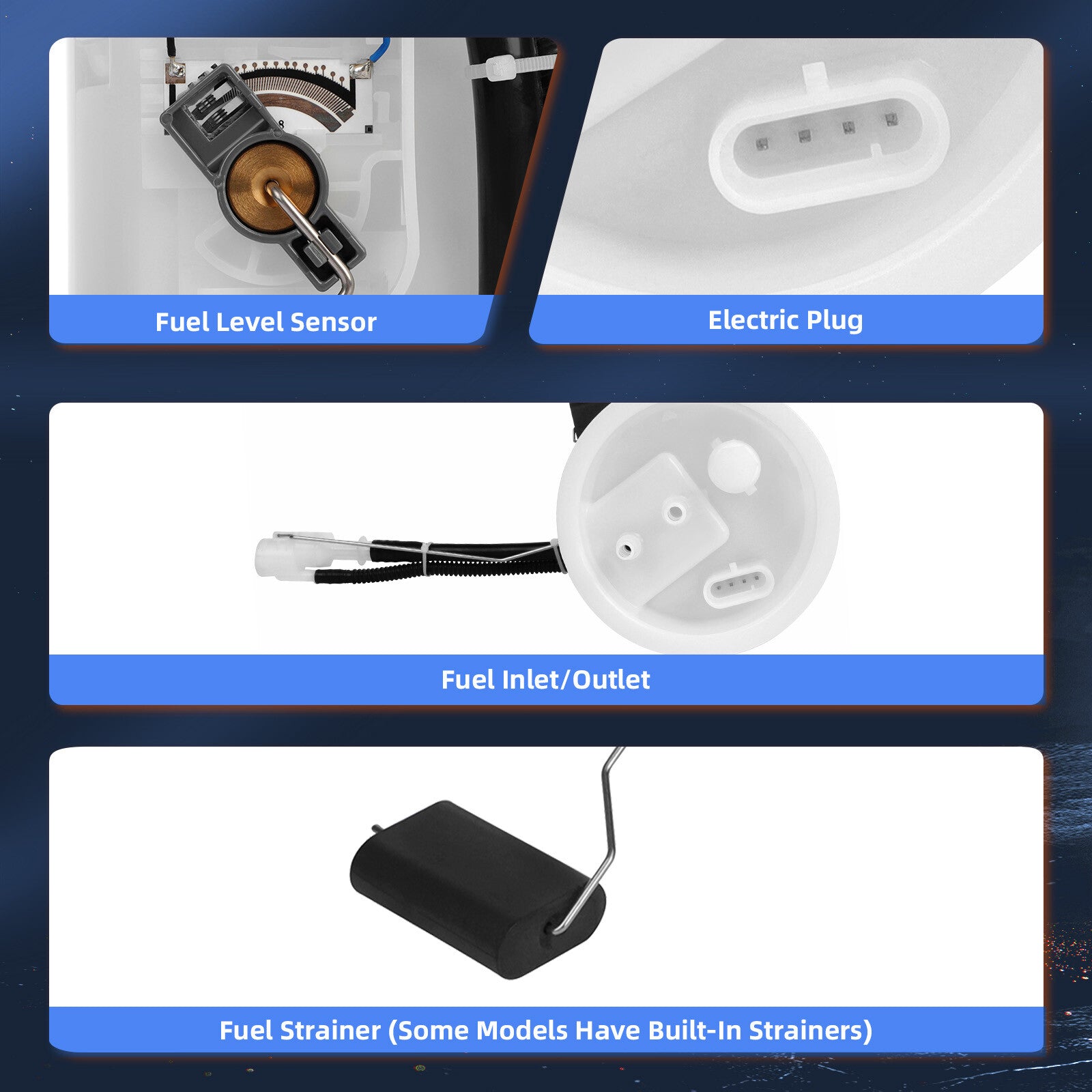 Fuel Level Sensor

Electric Plug

Fuel Inlet/Outlet

Fuel Strainer (Some Models Have Built-In Strainers)