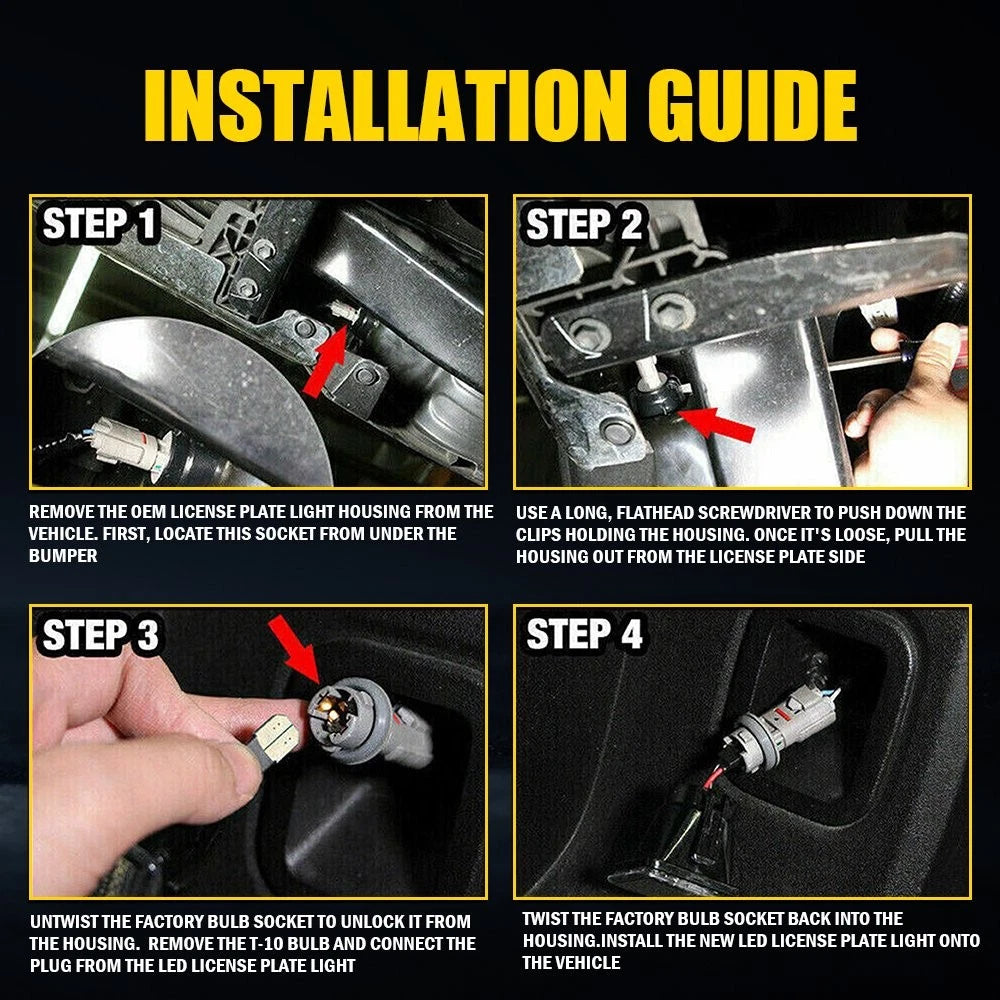 INSTALLATION GUIDE

STEP 1

REMOVE THE OEM LICENSE PLATE LIGHT HOUSING FROM THE VEHICLE. FIRST, LOCATE THIS SOCKET FROM UNDER THE BUMPER

STEP 2

USE A LONG, FLATHEAD SCREWDRIVER TO PUSH DOWN THE CLIPS HOLDING THE HOUSING. ONCE IT'S LOOSE, PULL THE HOUSING OUT FROM THE LICENSE PLATE SIDE

STEP 3

UNTWIST THE FACTORY BULB SOCKET TO UNLOCK IT FROM THE HOUSING. REMOVE THE T-10 BULB AND CONNECT THE PLUG FROM THE LED LICENSE PLATE LIGHT

STEP 4

TWIST THE FACTORY BULB SOCKET BACK INTO THE HOUSING.INSTALL THE NEW LED LICENSE PLATE LIGHT ONTO THE VEHICLE