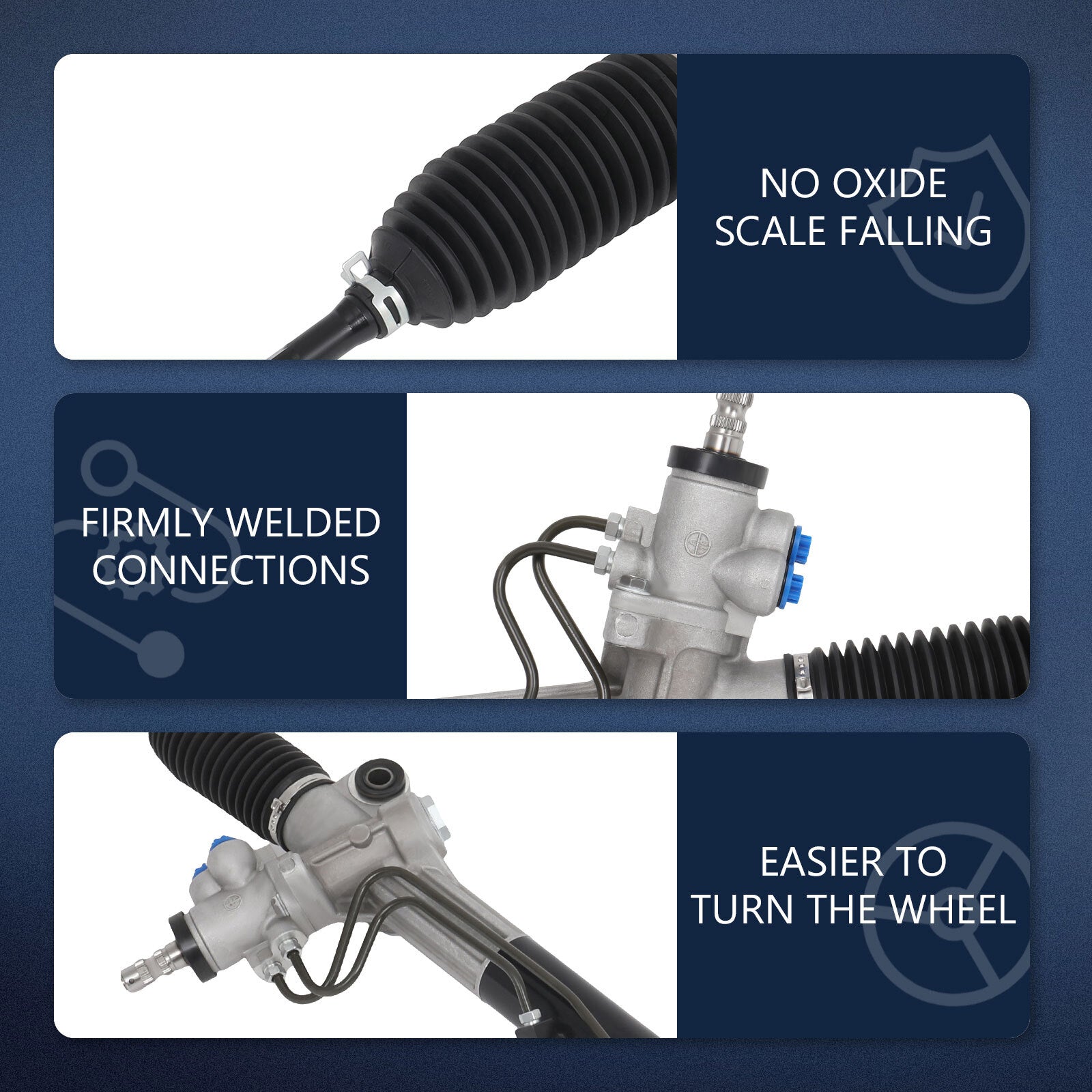 NO OXIDE SCALE FALLING

FIRMLY WELDED CONNECTIONS

EASIER TO TURN THE WHEEL