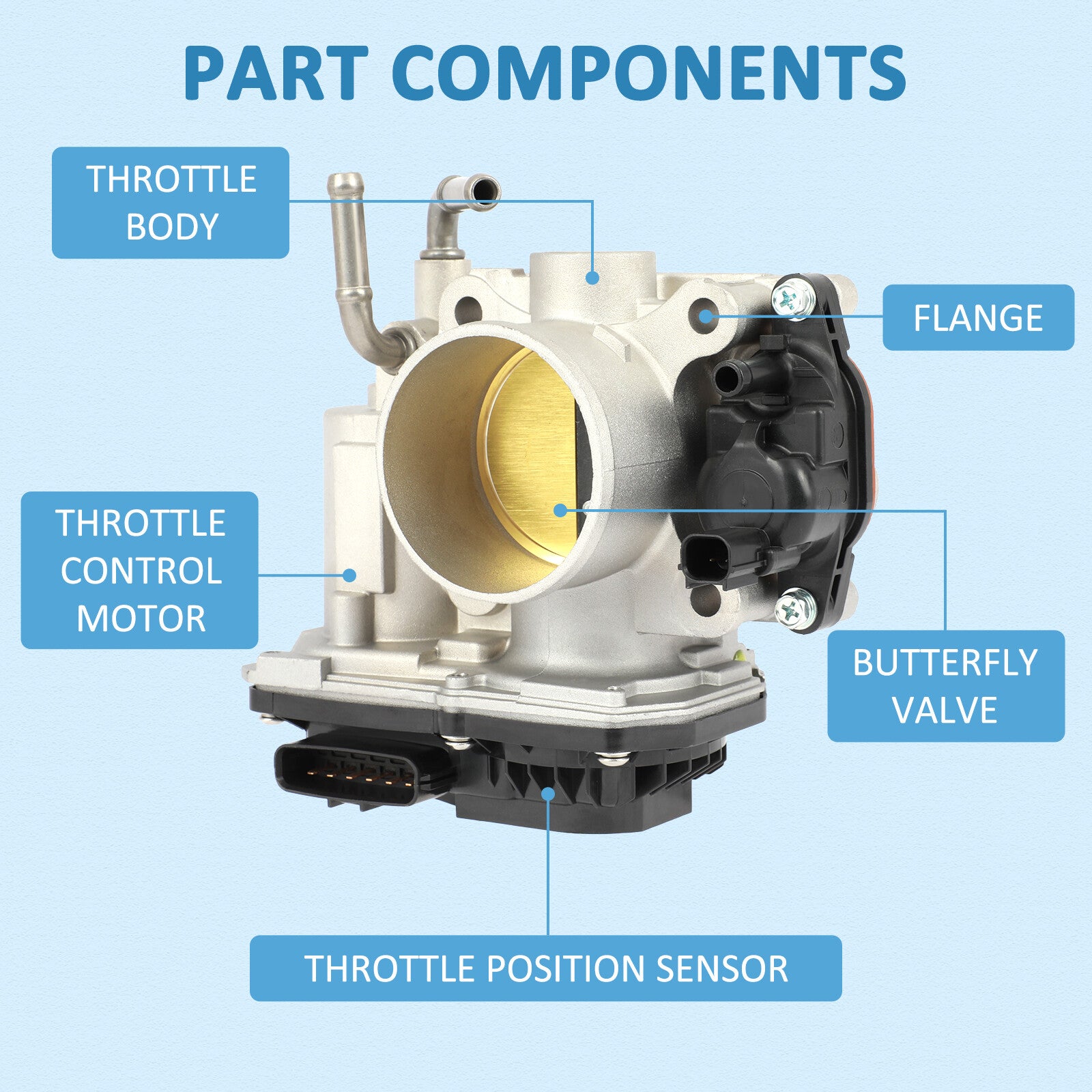 PART COMPONENTS

THROTTLE BODY

FLANGE

THROTTLE CONTROL MOTOR

BUTTERFLY VALVE

THROTTLE POSITION SENSOR