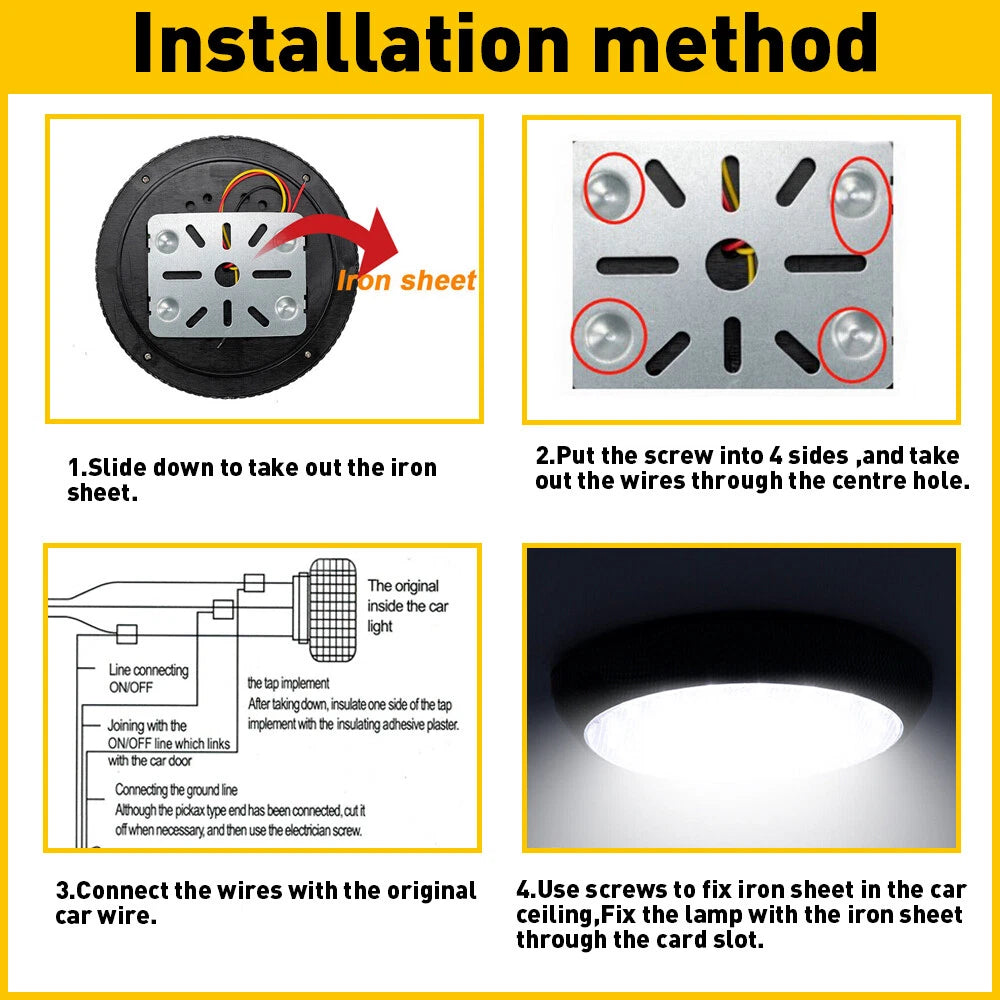 Installation method

Iron sheet

1.Slide down to take out the iron sheet.

2.Put the screw into 4 sides ,and take out the wires through the centre hole.

The original inside the car light

Line connecting ON/OFF

the tap implement
After taking down, insulate one side of the tap implement with the insulating adhesive plaster.

Joining with the ON/OFF line which links with the car door

Connecting the ground line
Although the pickax type end has been connected, cut it off when necessary, and then use the electrician screw.

3.Connect the wires with the original car wire.

4.Use screws to fix iron sheet in the car ceiling,Fix the lamp with the iron sheet through the card slot.